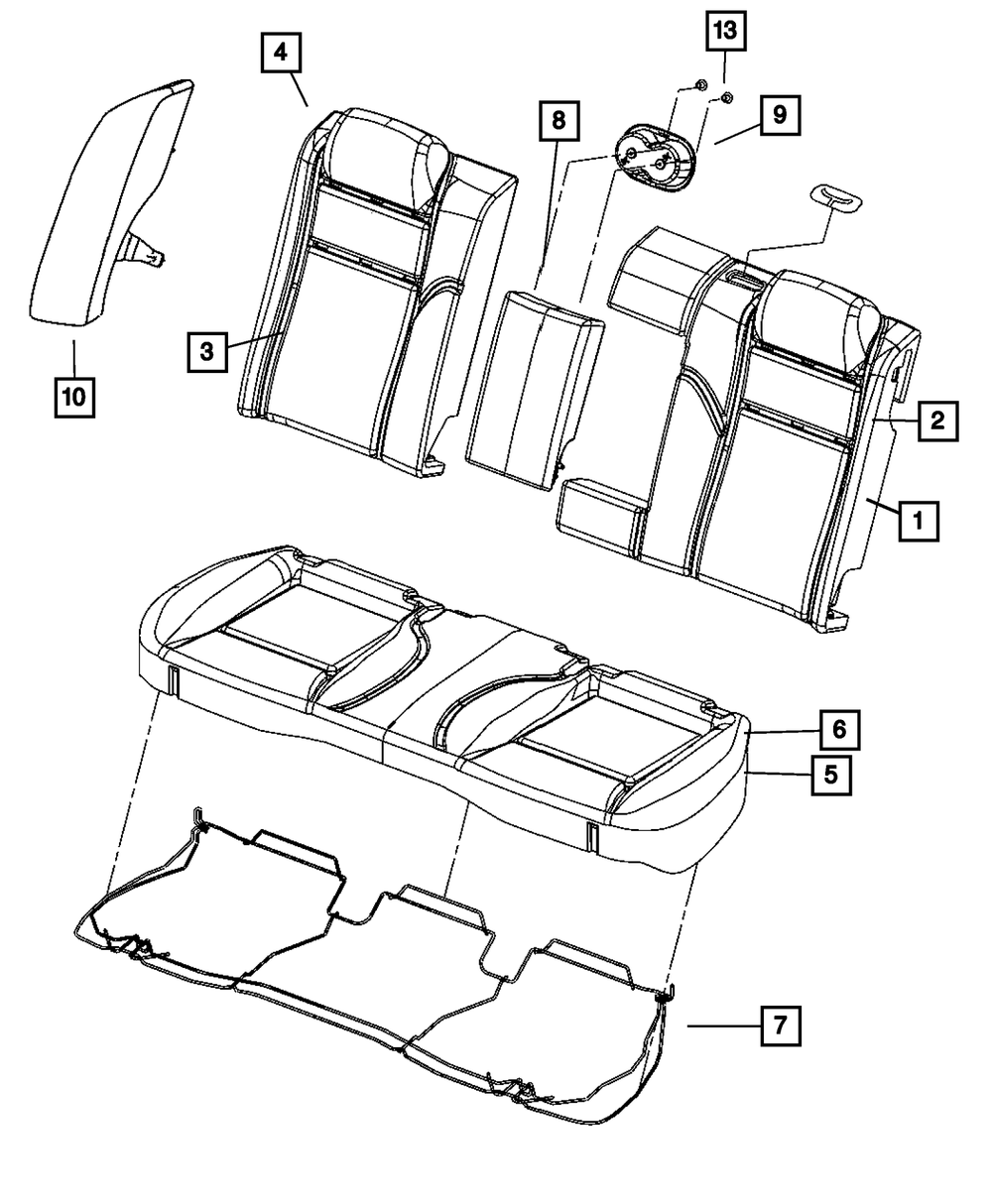 4
13
8
9
10
3
2
1
6
5
7