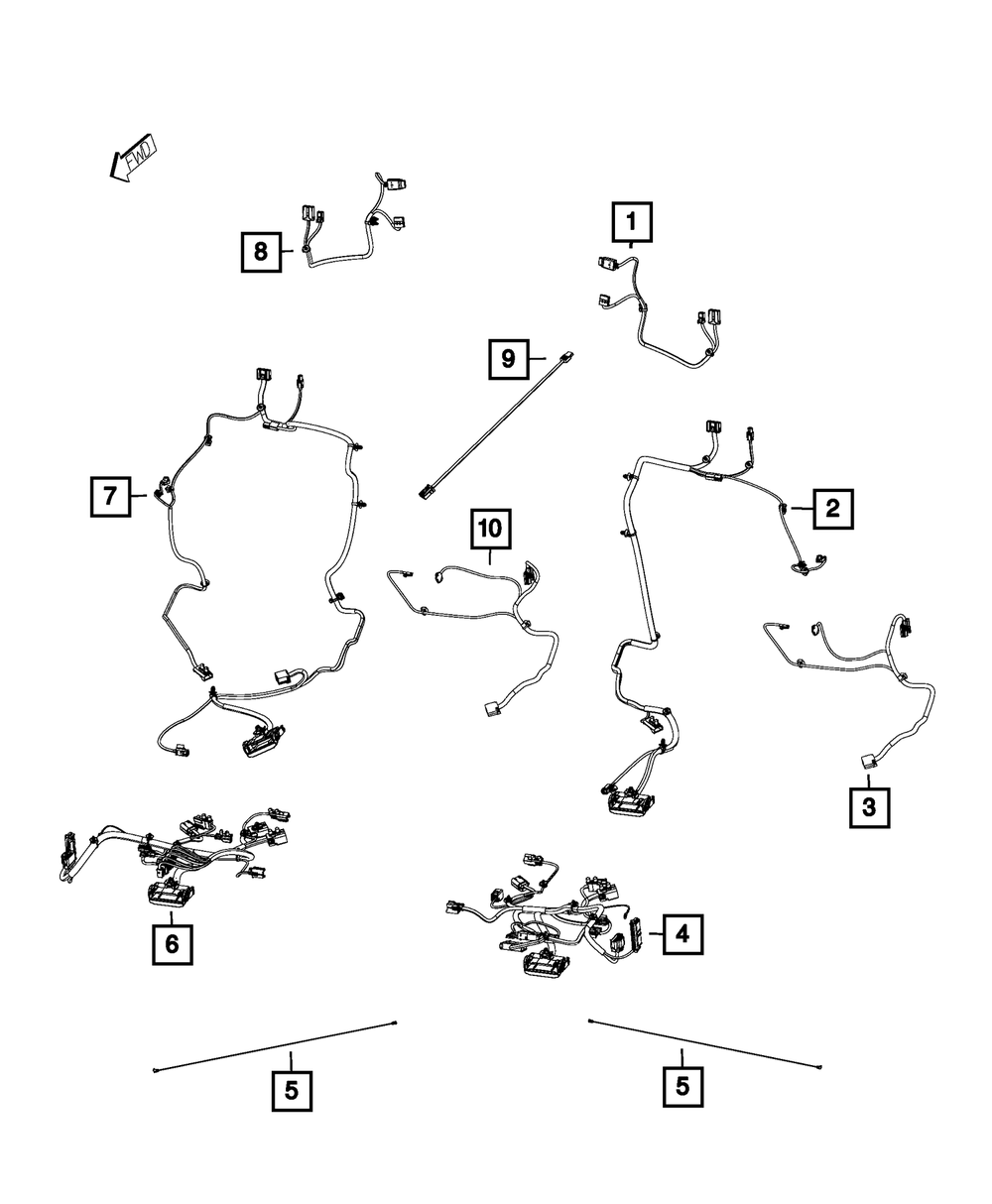 FWD

8

1

9

7

2

10

3

6

4

5

5