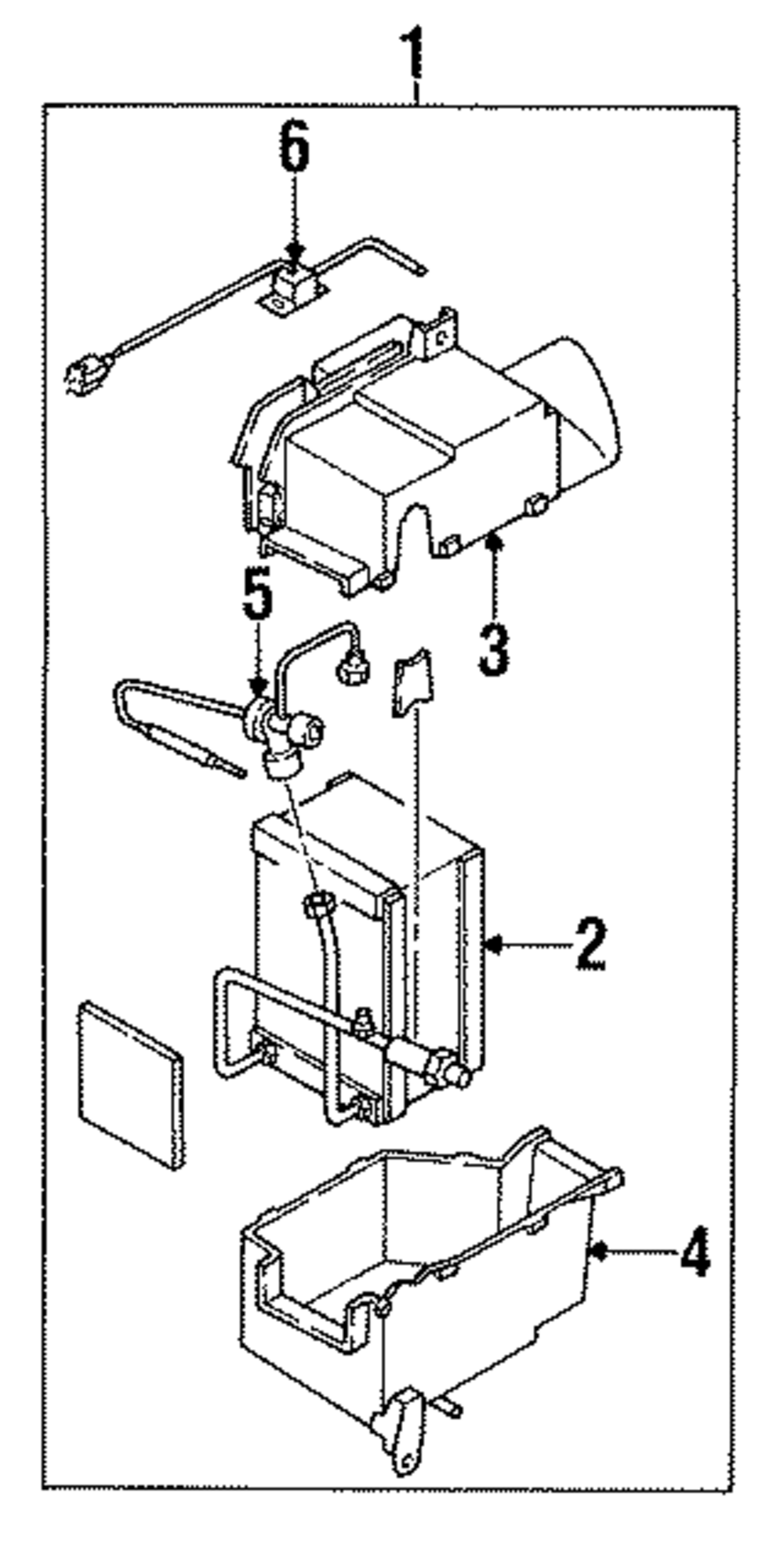 1
6
3
5
2
4