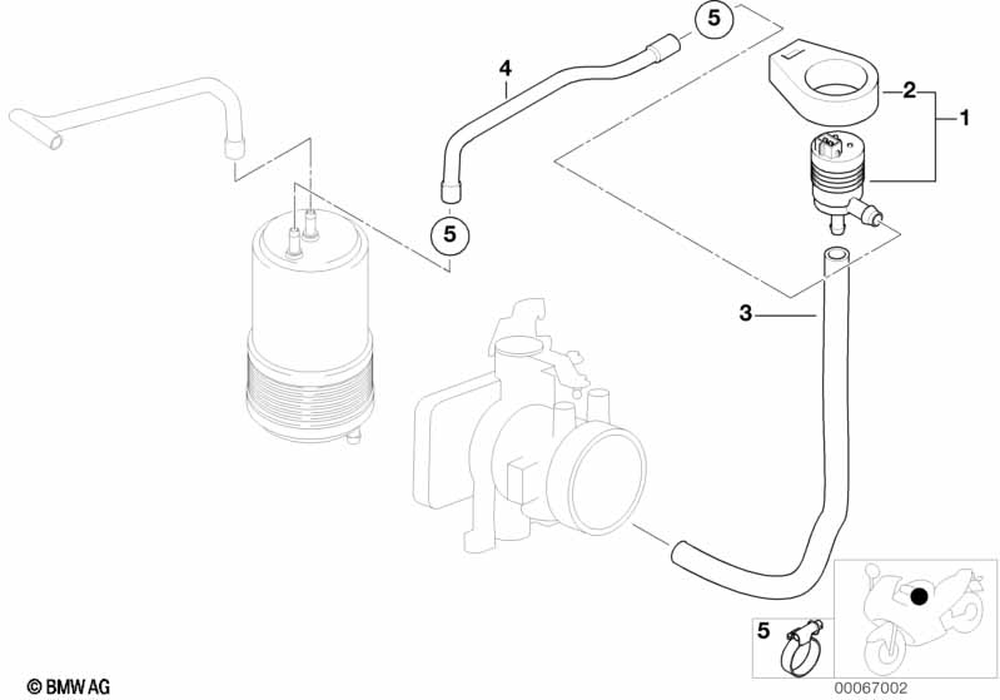 5
4
2
1
5
3
5
© BMW AG
00067002