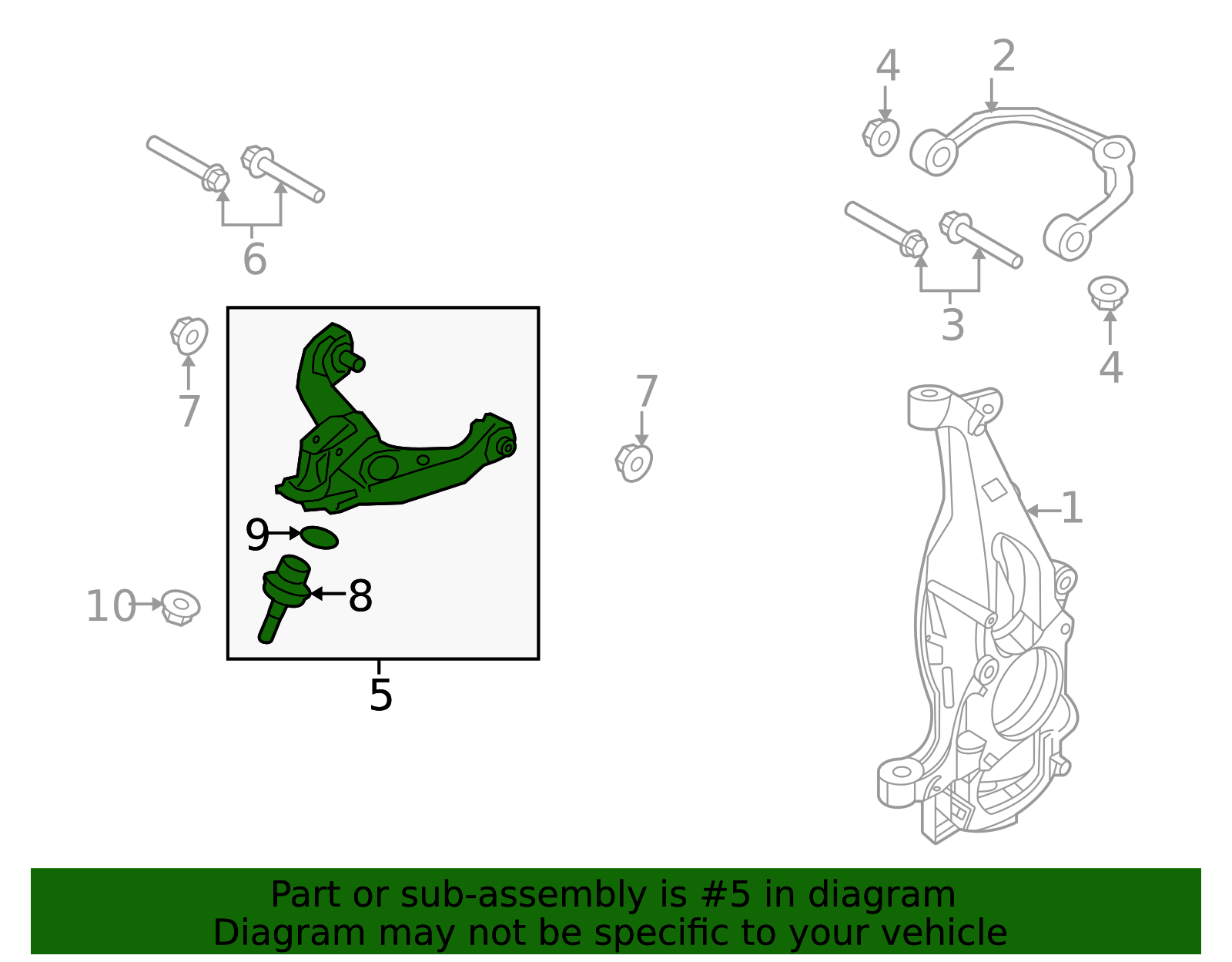 4
2
6
3
4
7
7
1
9
8
10
5

Part or sub-assembly is #5 in diagram
Diagram may not be specific to your vehicle