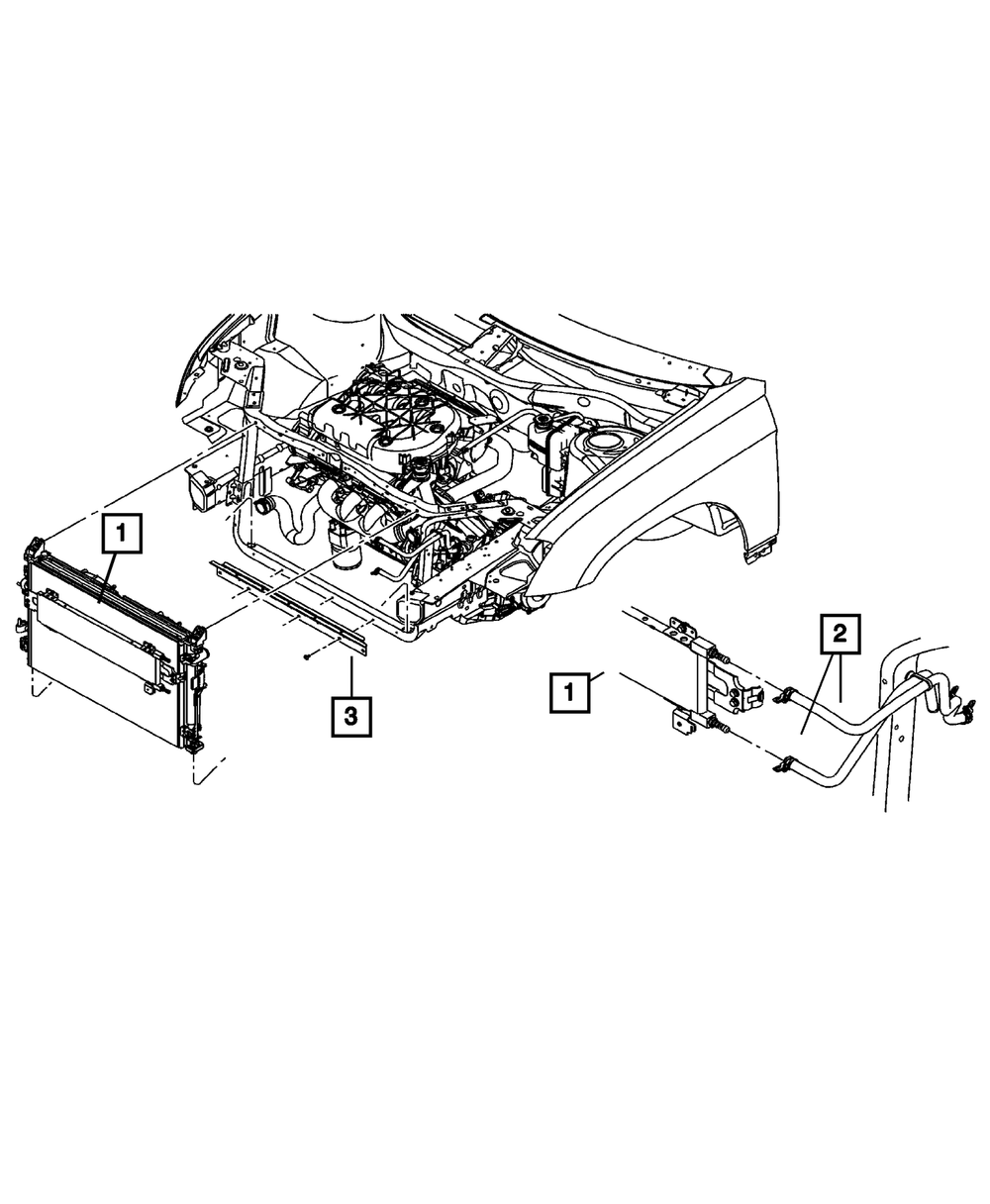 1

3

1

2