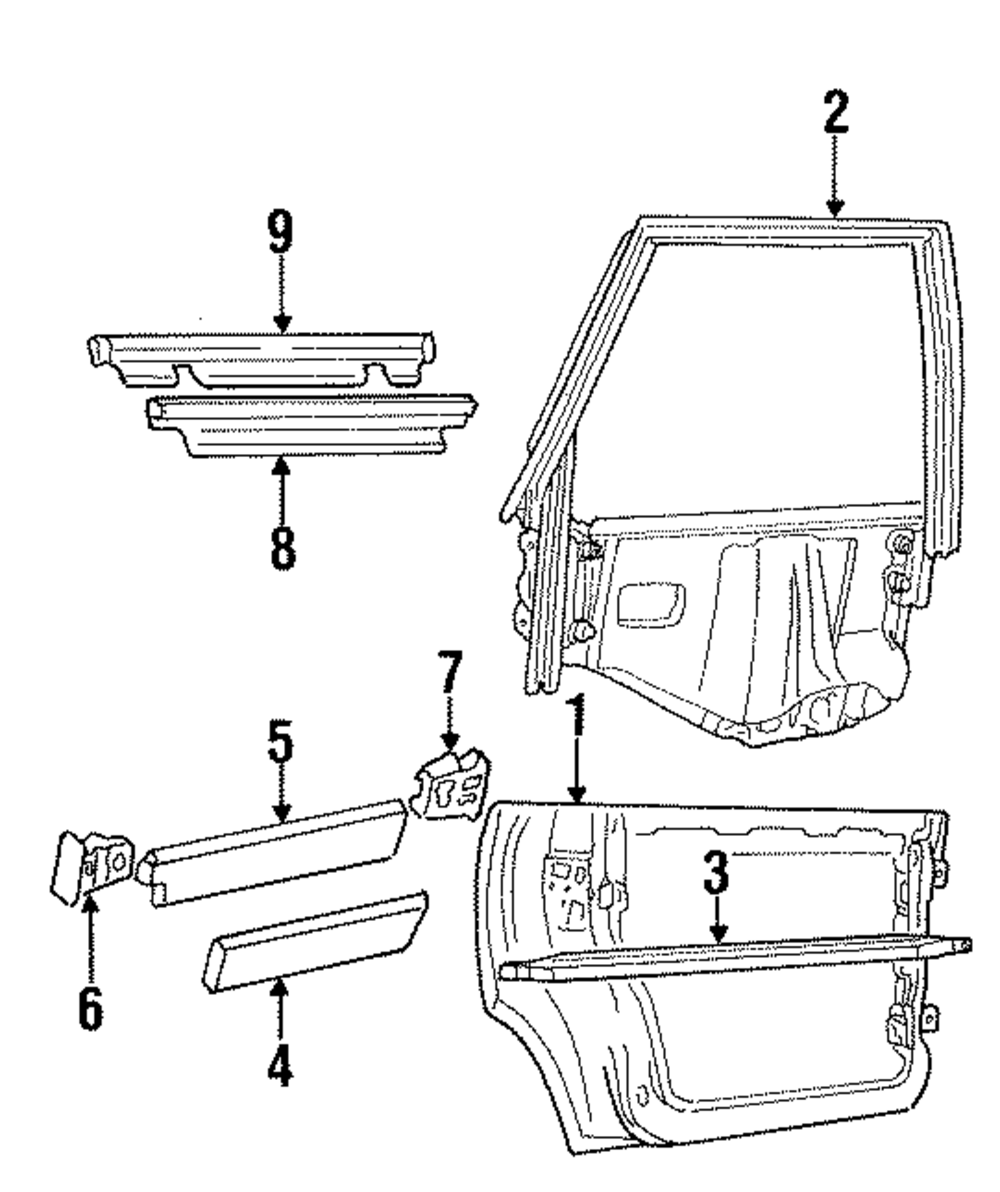 2

9

8

7

1

5

3

6

4