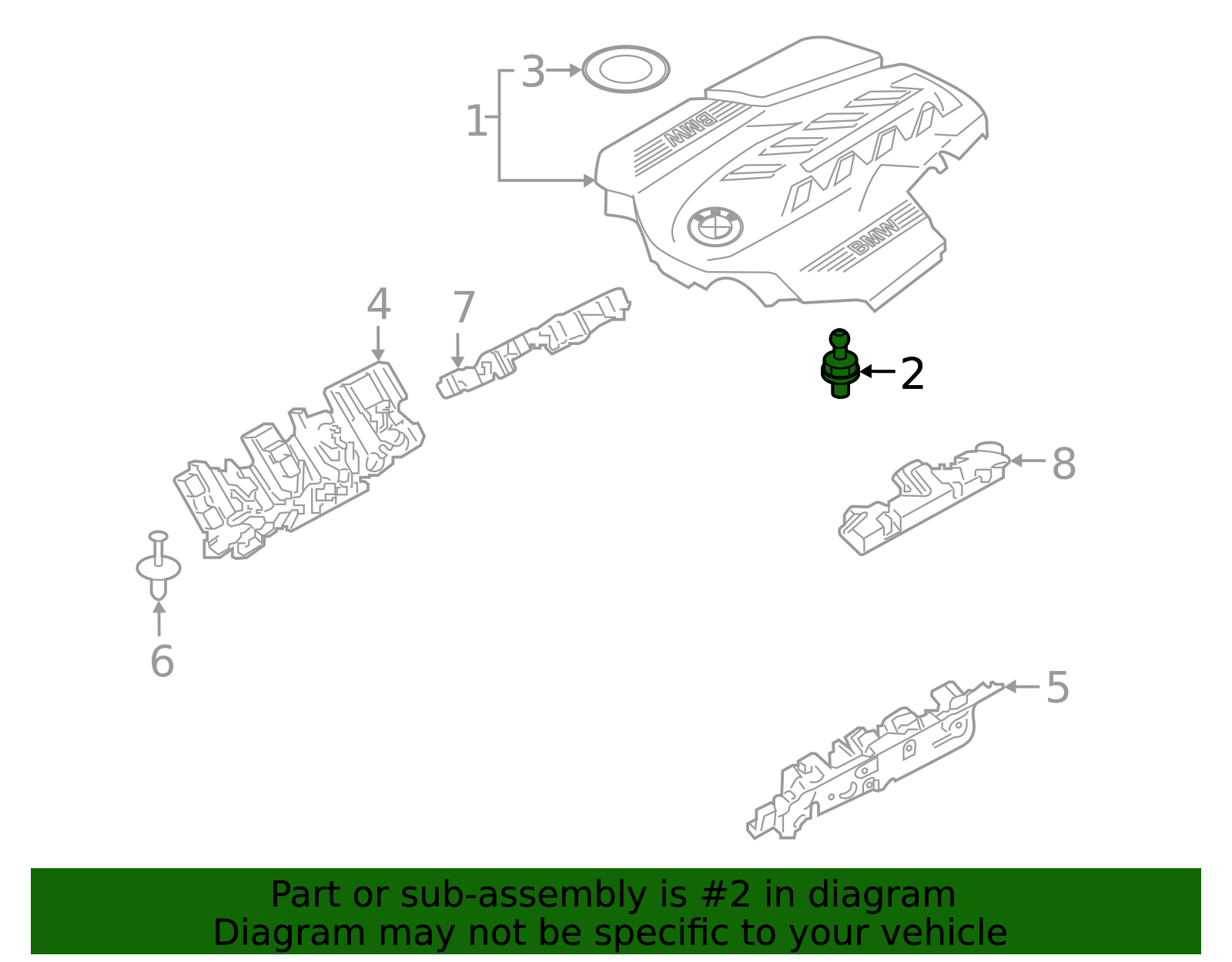 3
1
BMW
BMW
4
7
2
8
6
5

Part or sub-assembly is #2 in diagram
Diagram may not be specific to your vehicle