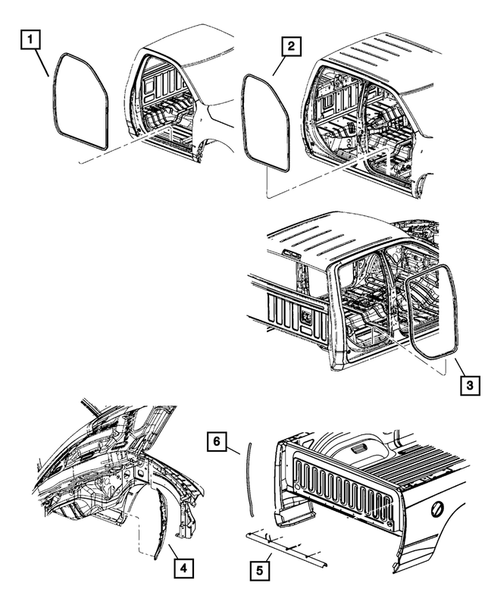 1
2
3
6
4
5