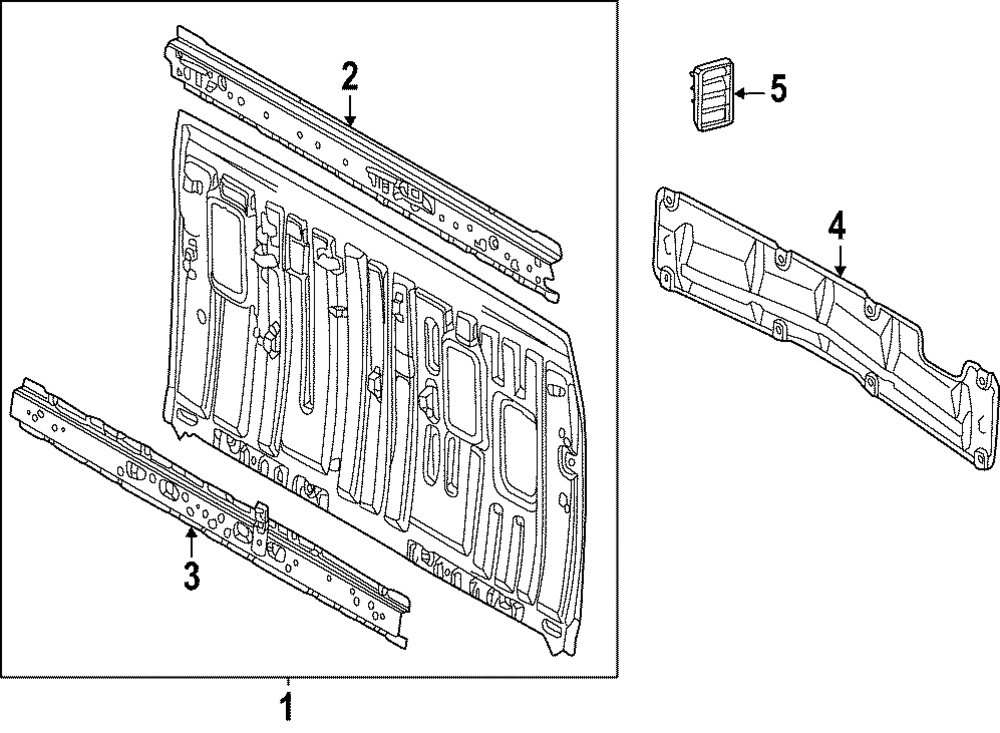 2
5
4
3
1