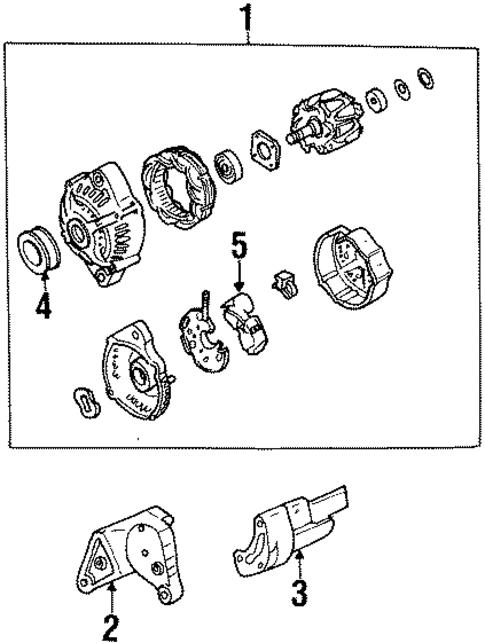 1
5
4
2
3