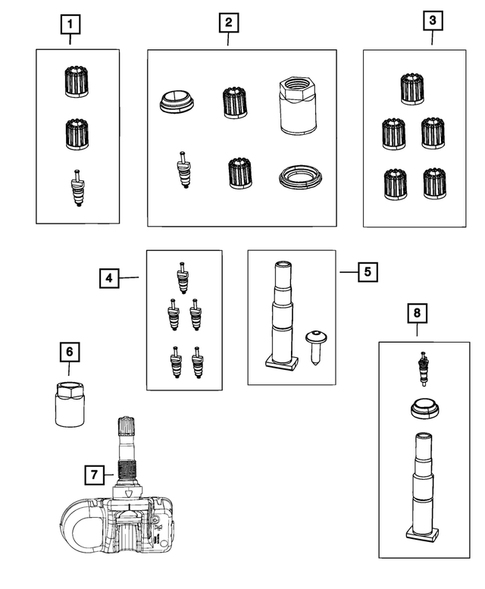 1
2
3
4
5
6
7
8