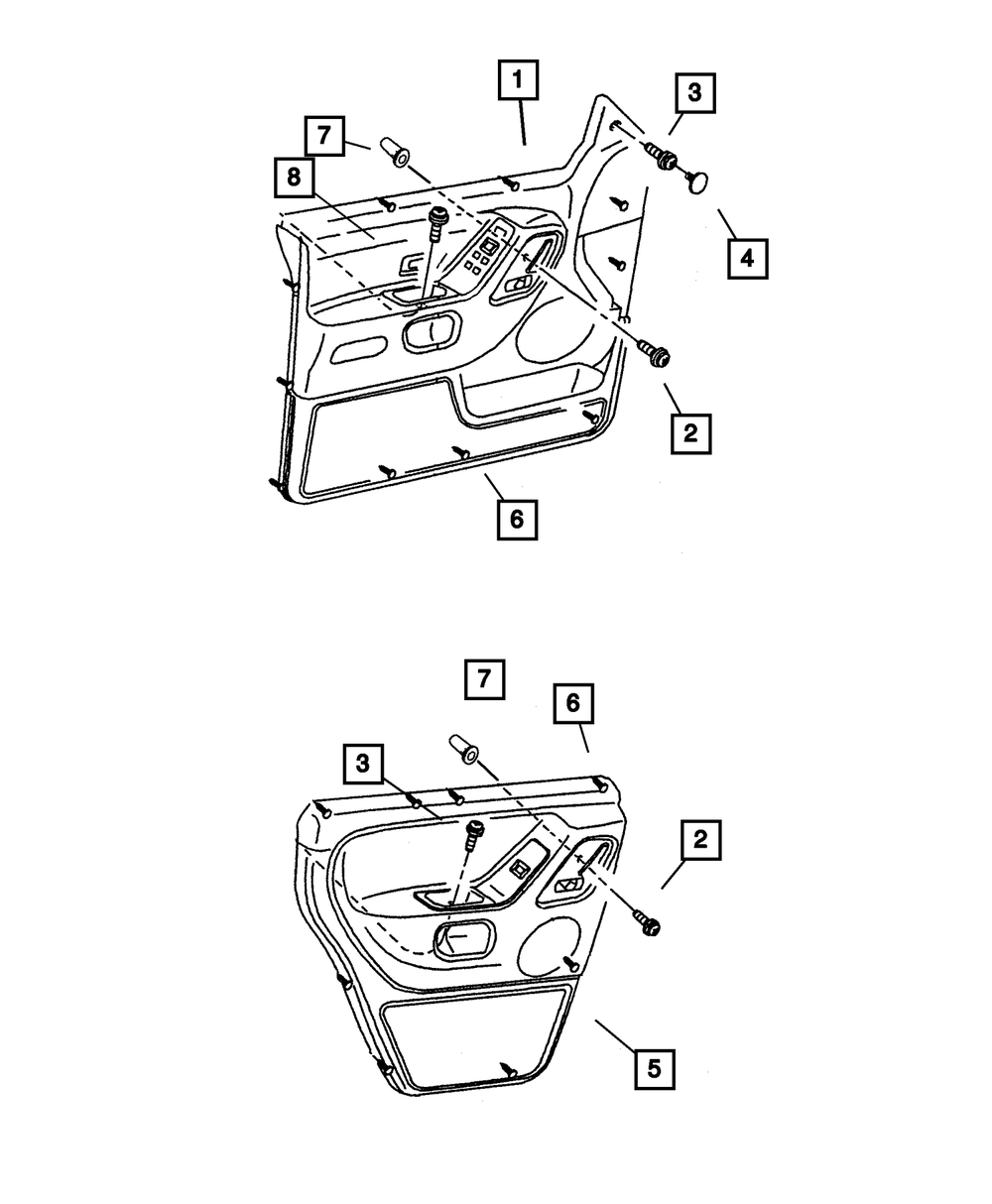 1
3
7
8
4
2
6
7
6
3
2
5