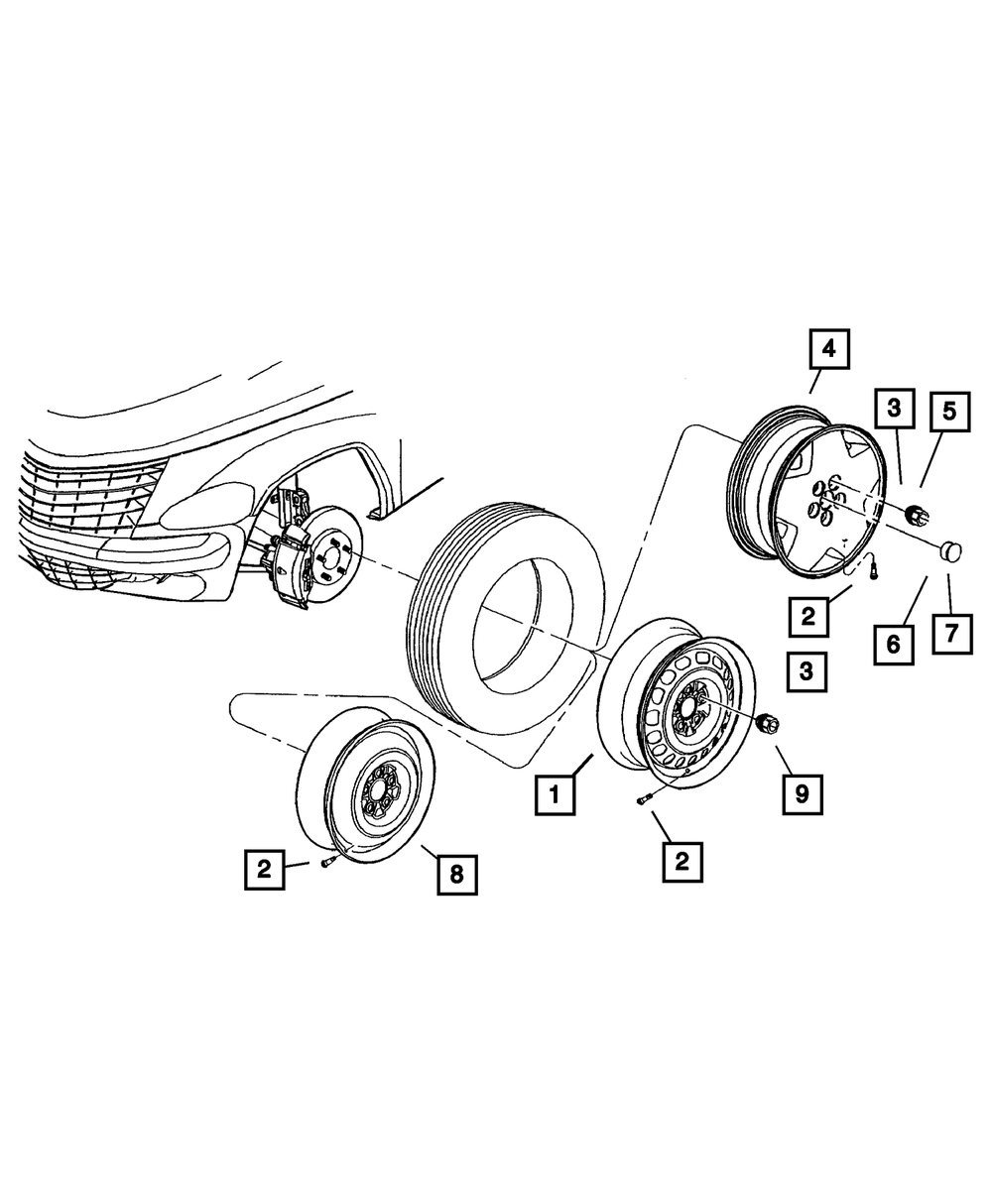 4
3
5
2
6
7
3
1
9
2
2
8