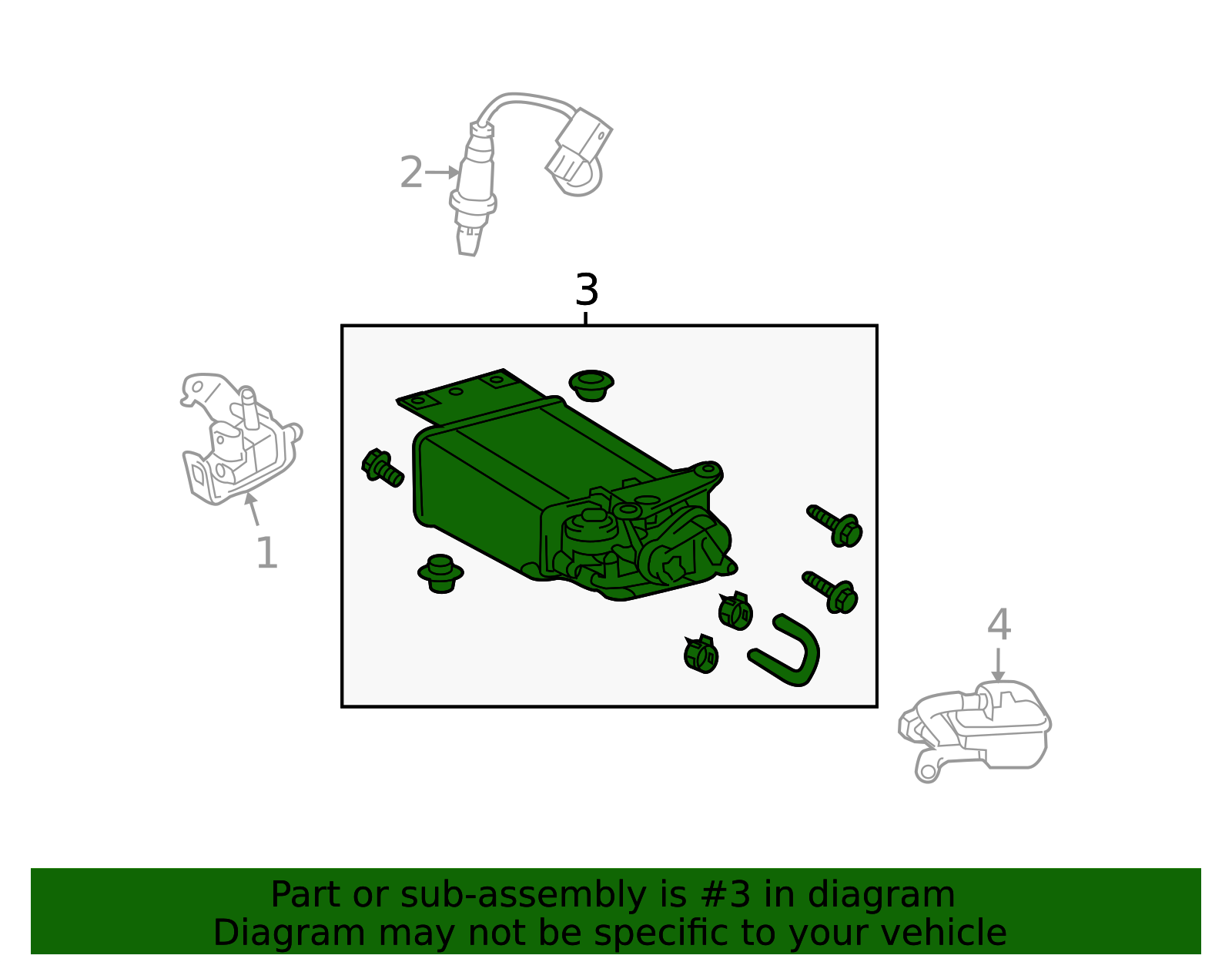 2

3

1

4

Part or sub-assembly is #3 in diagram
Diagram may not be specific to your vehicle