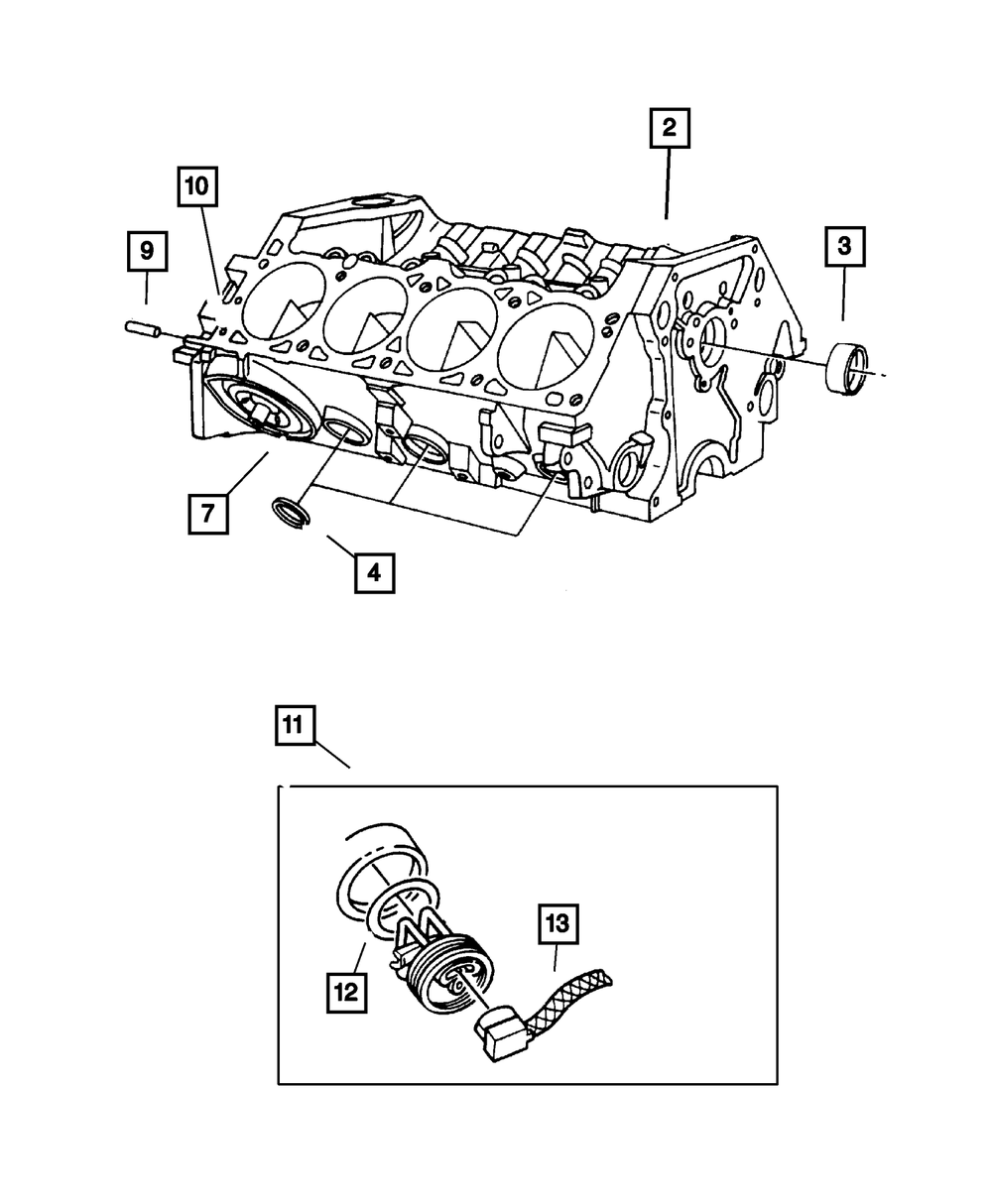 2
10
9
3
7
4
11
13
12