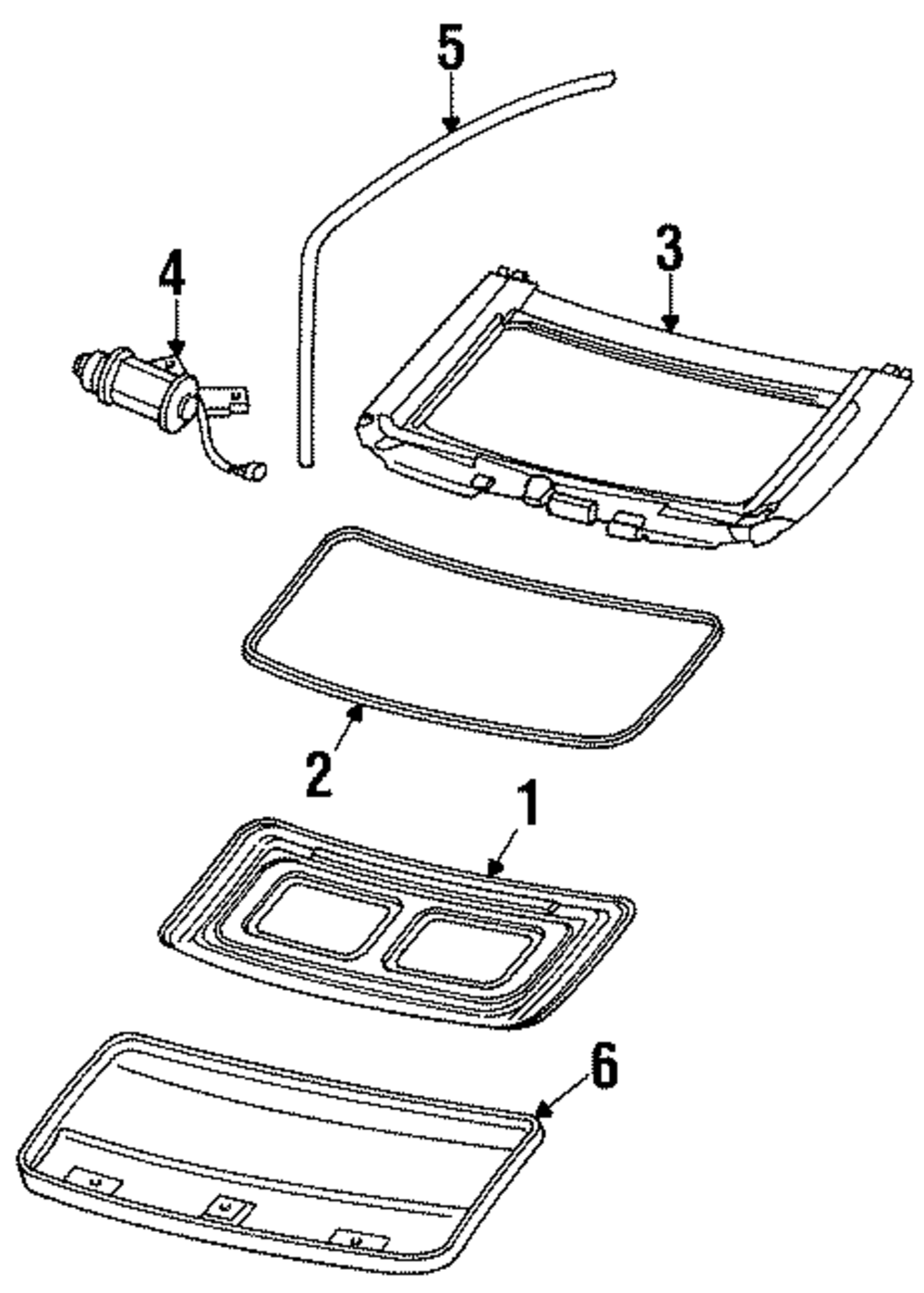 5
4
3
2
1
6