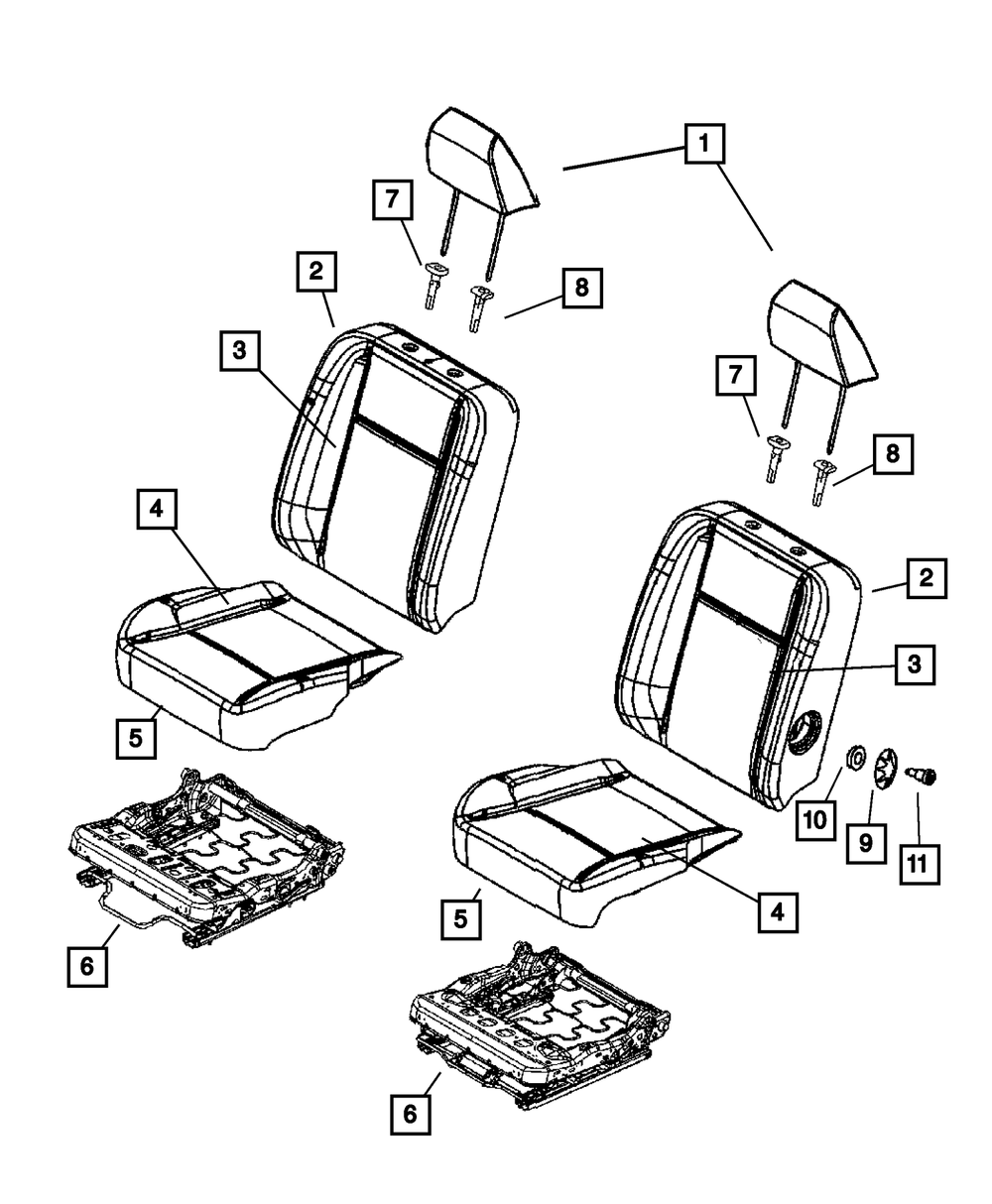 1
7
2
8
3
7
8
4
2
3
5
10
9
11
6
5
4
6