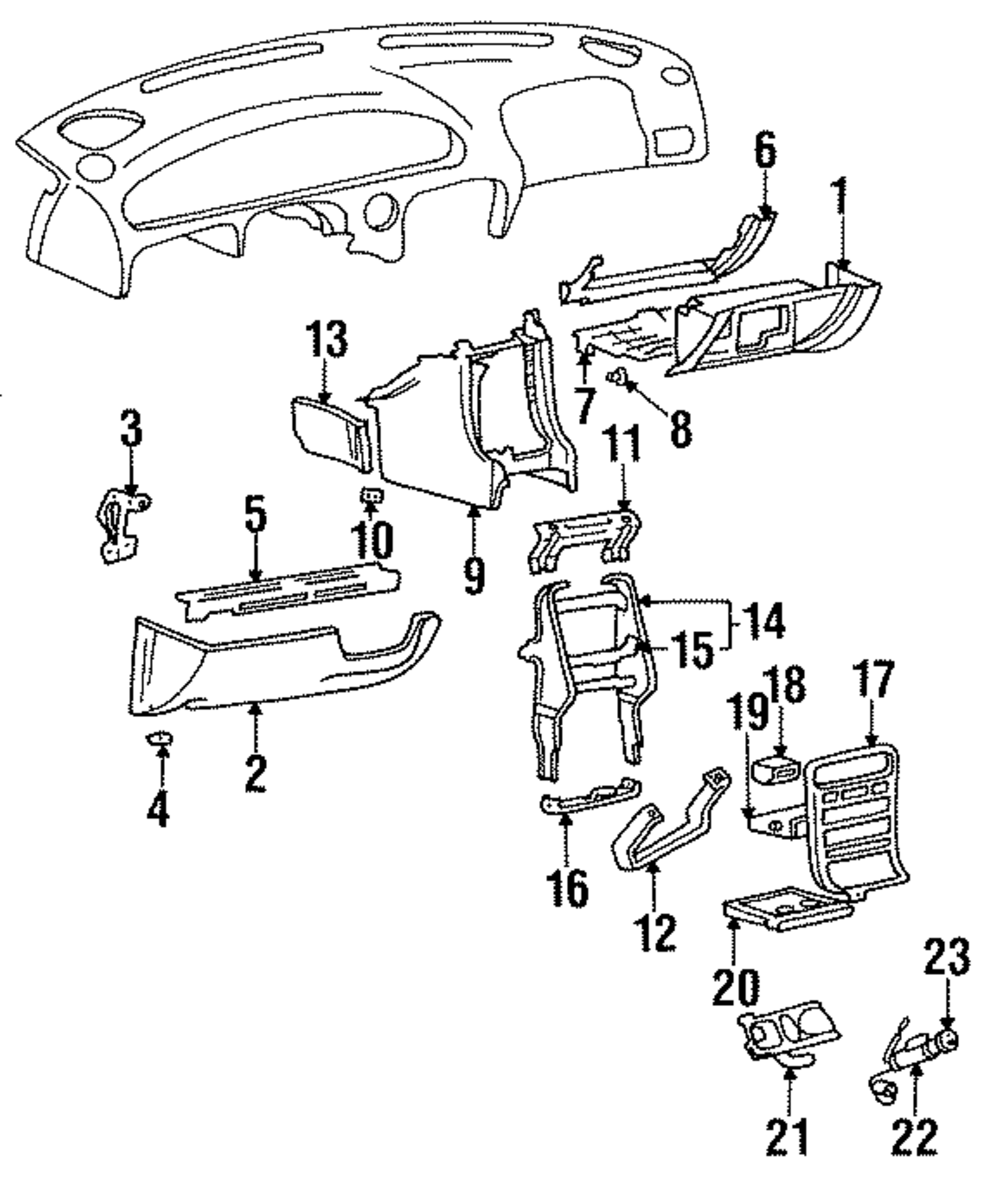 6
1
13
7
8
3
11
5
10
9
14
15
18
17
19
2
4
16
12
20
23
21
22