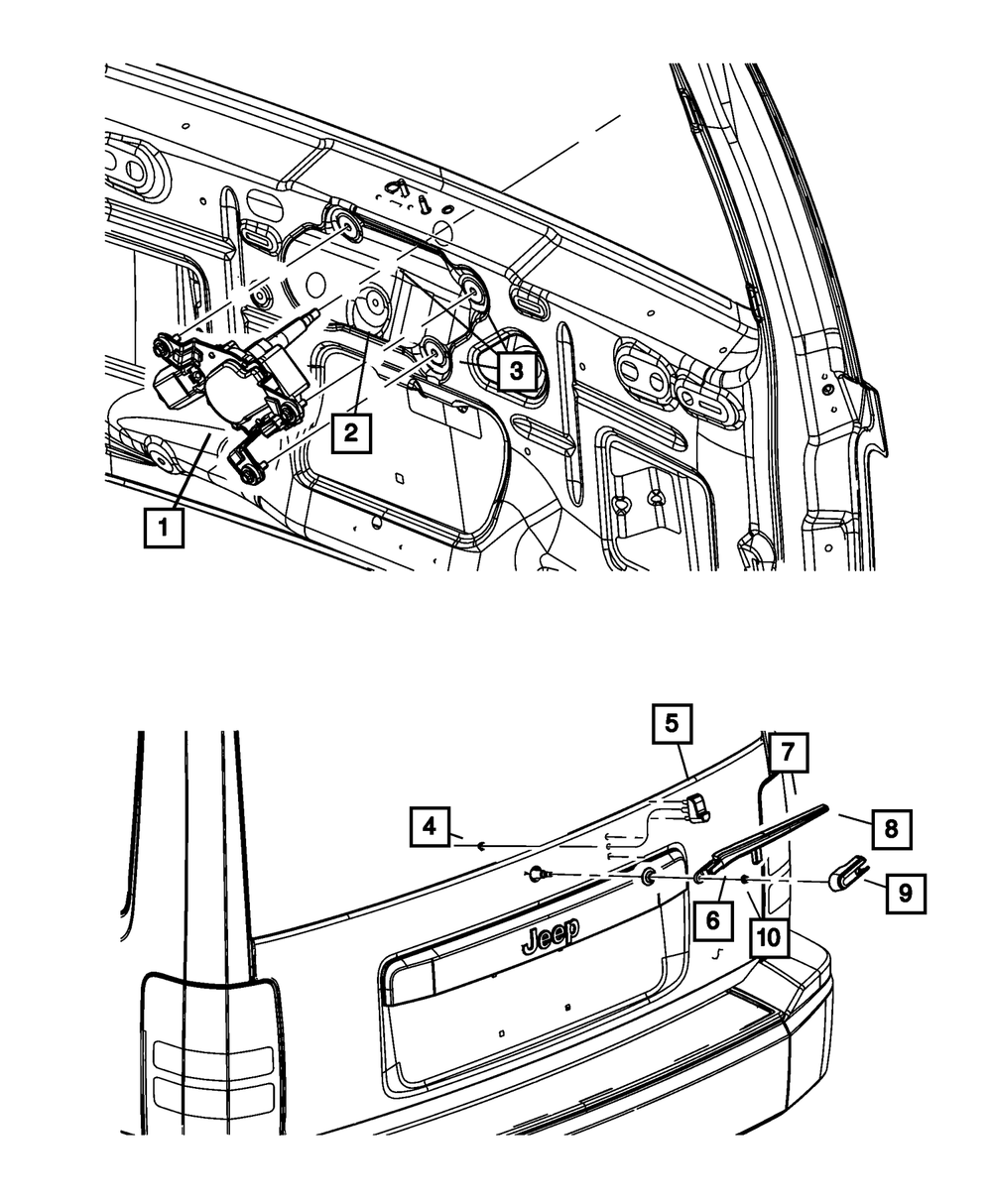 3
2
1
5
7
4
8
9
6
10
Jeep