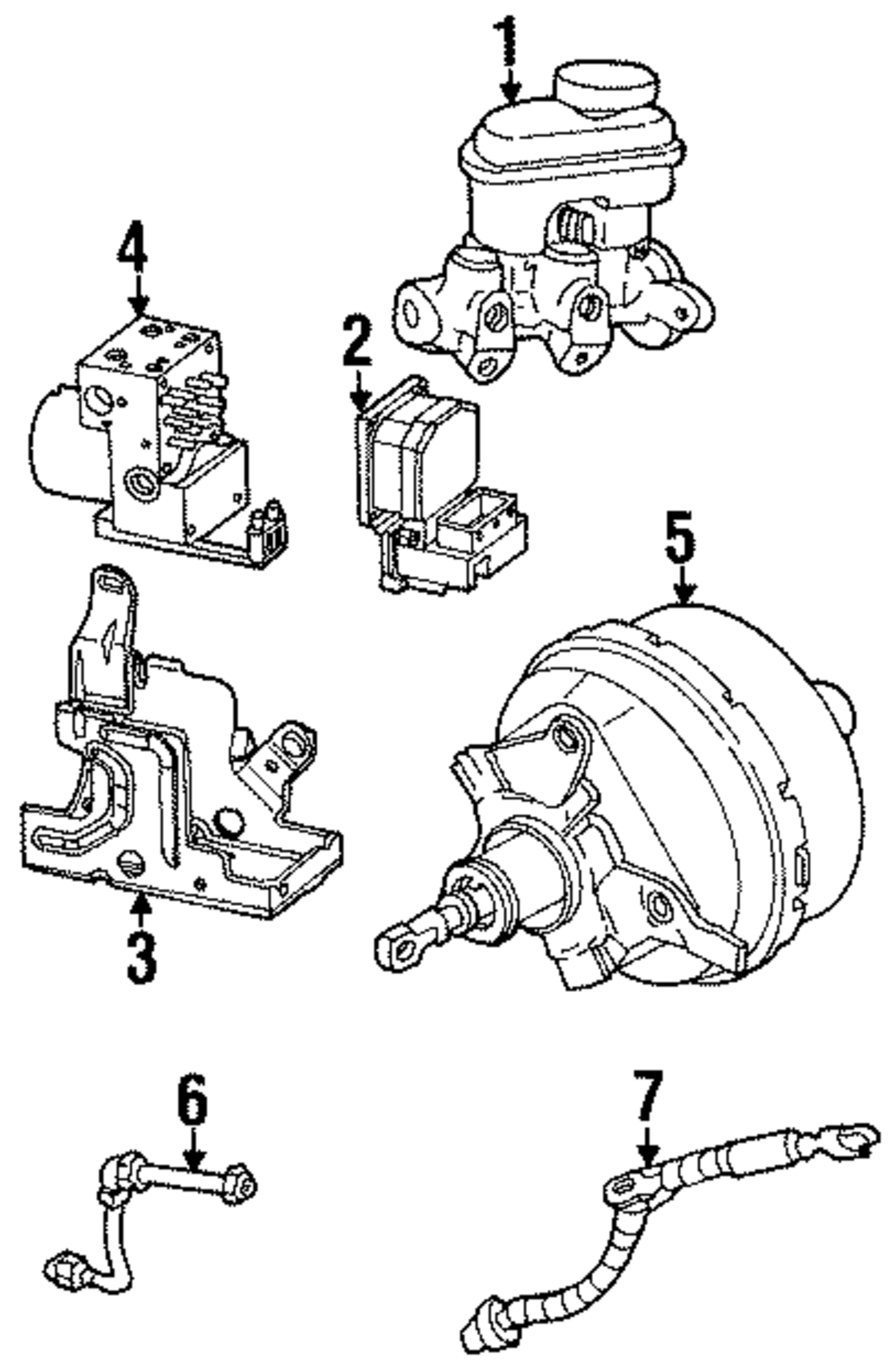 1
4
2
5
3
6
7