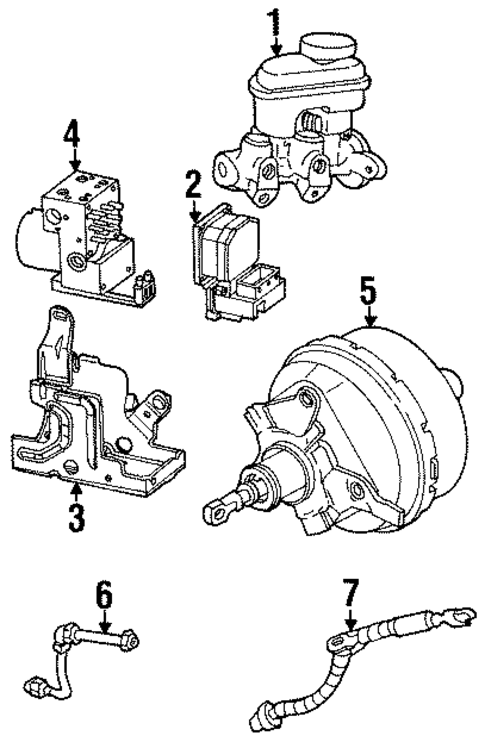 1
4
2
5
3
6
7