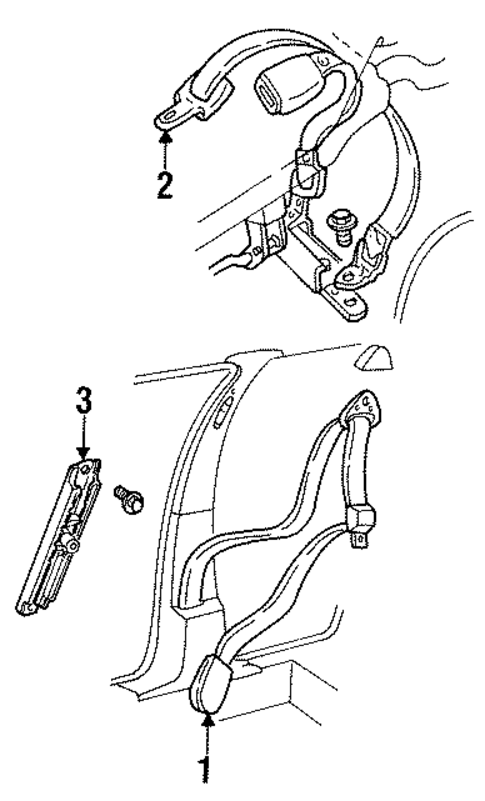 2
3
1