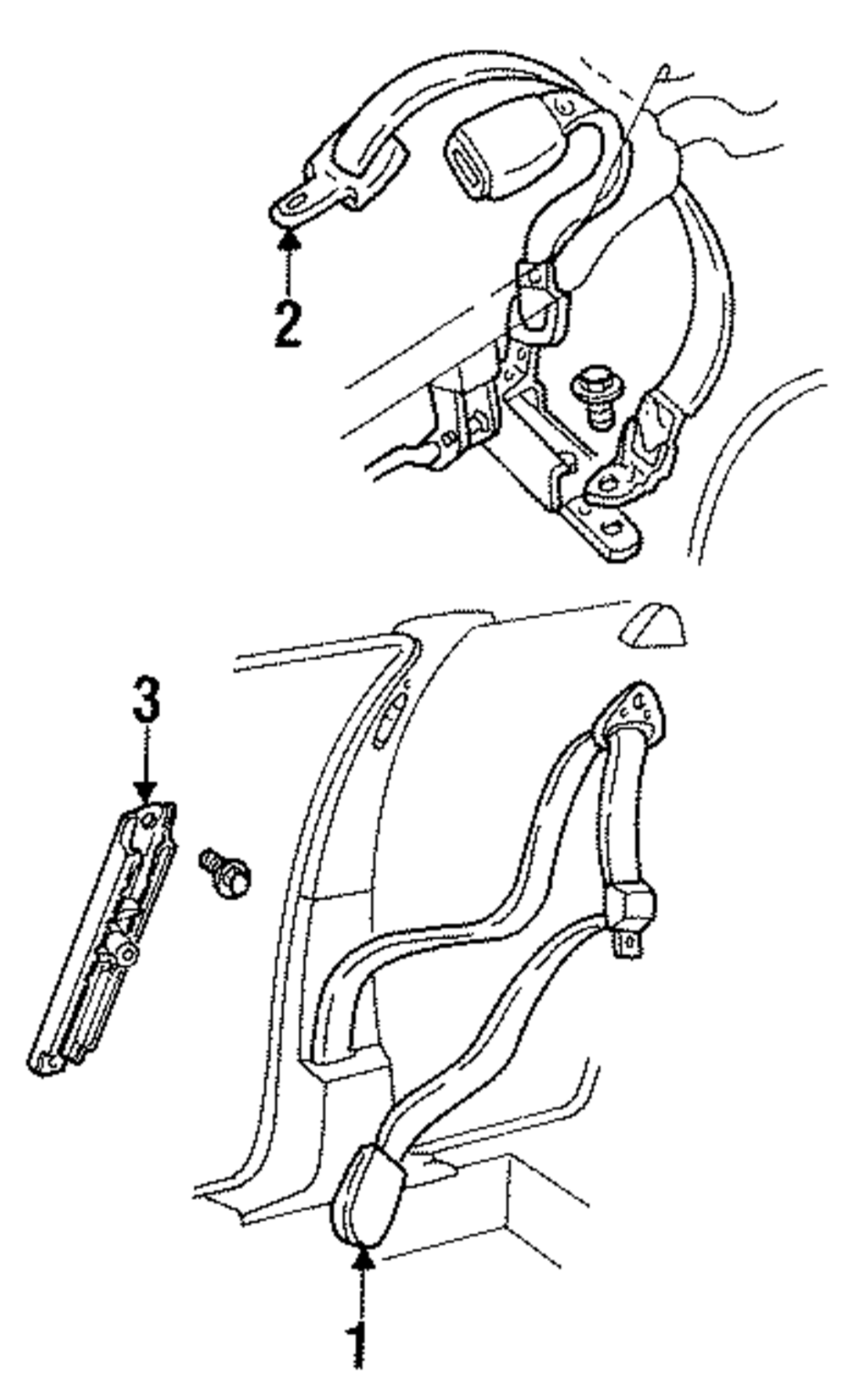 2
3
1