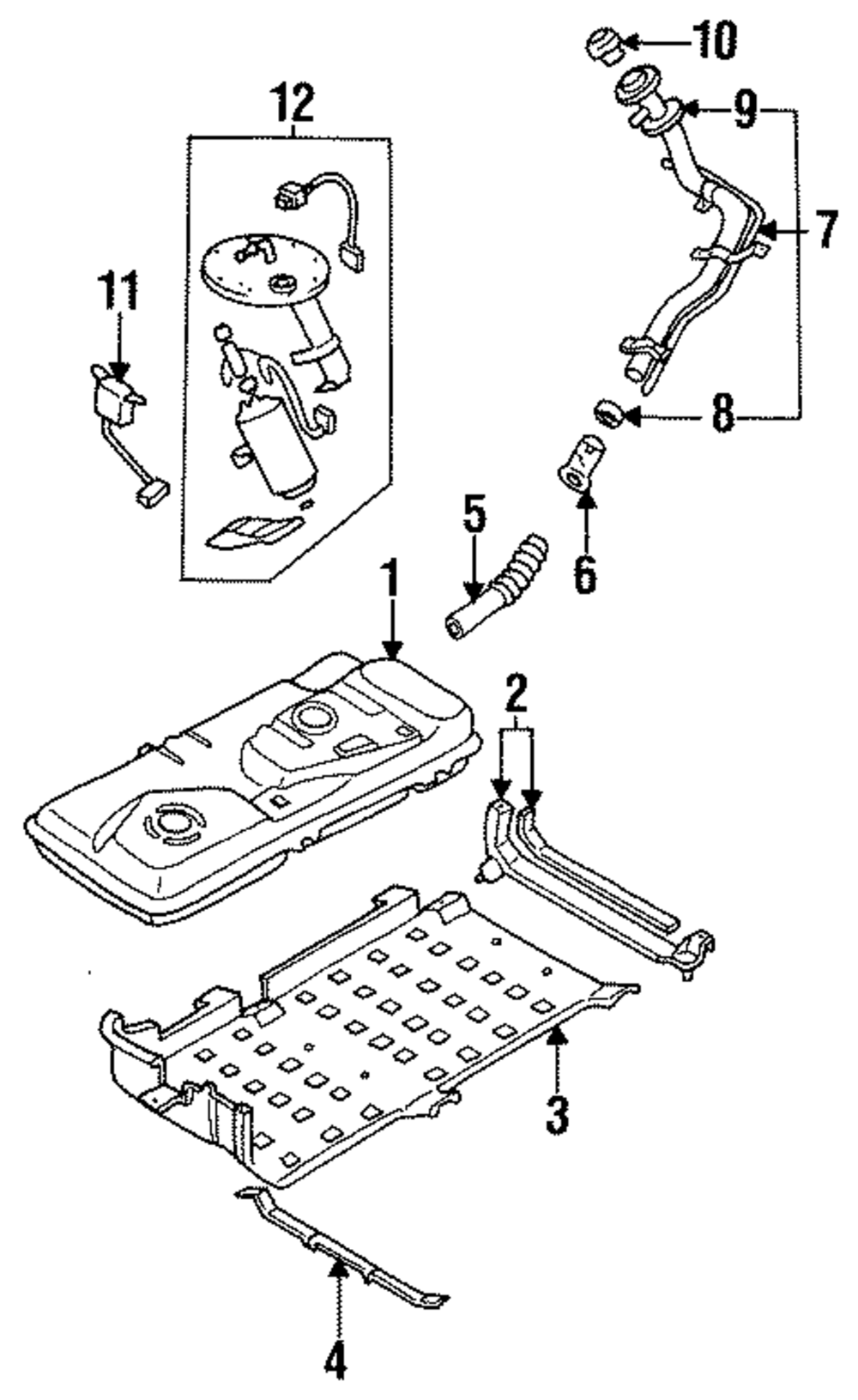 10
12
9
7
11
8
5
6
1
2
3
4