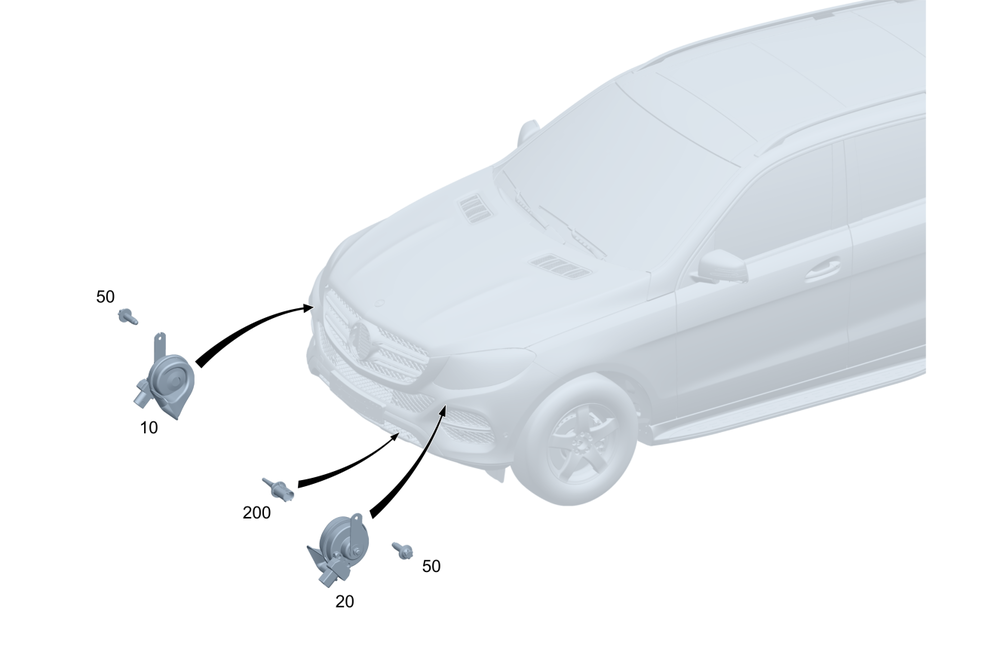 50

10

200

50

20