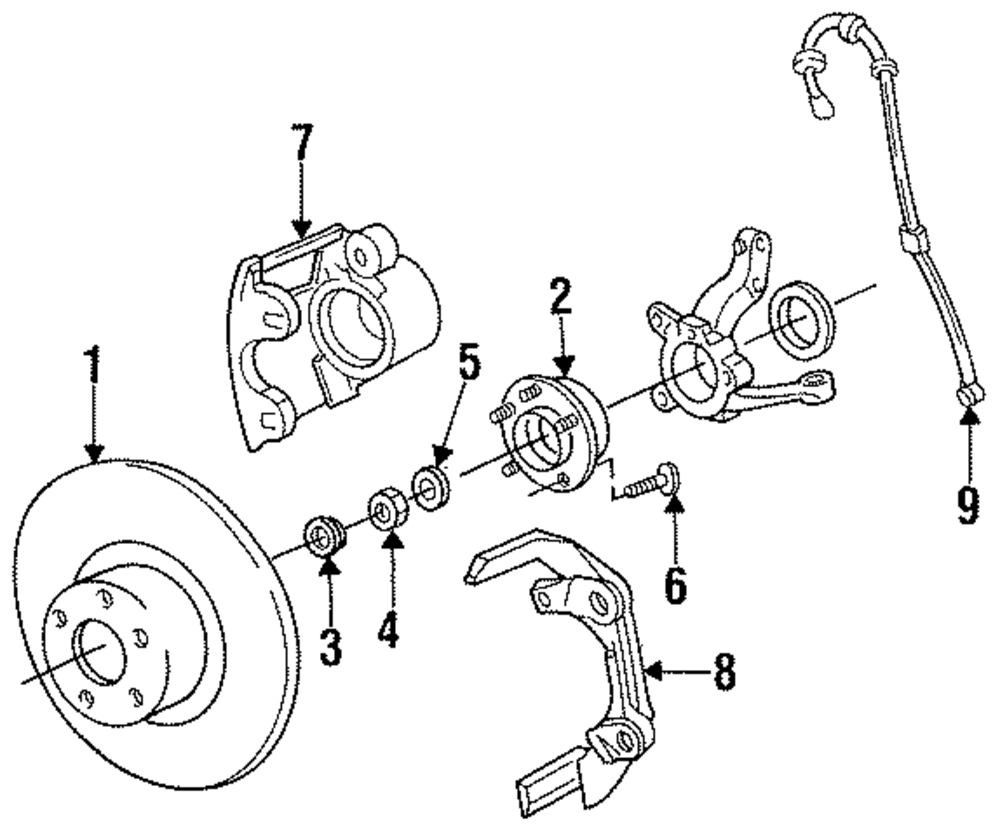 7
2
1
5
9
6
3
4
8