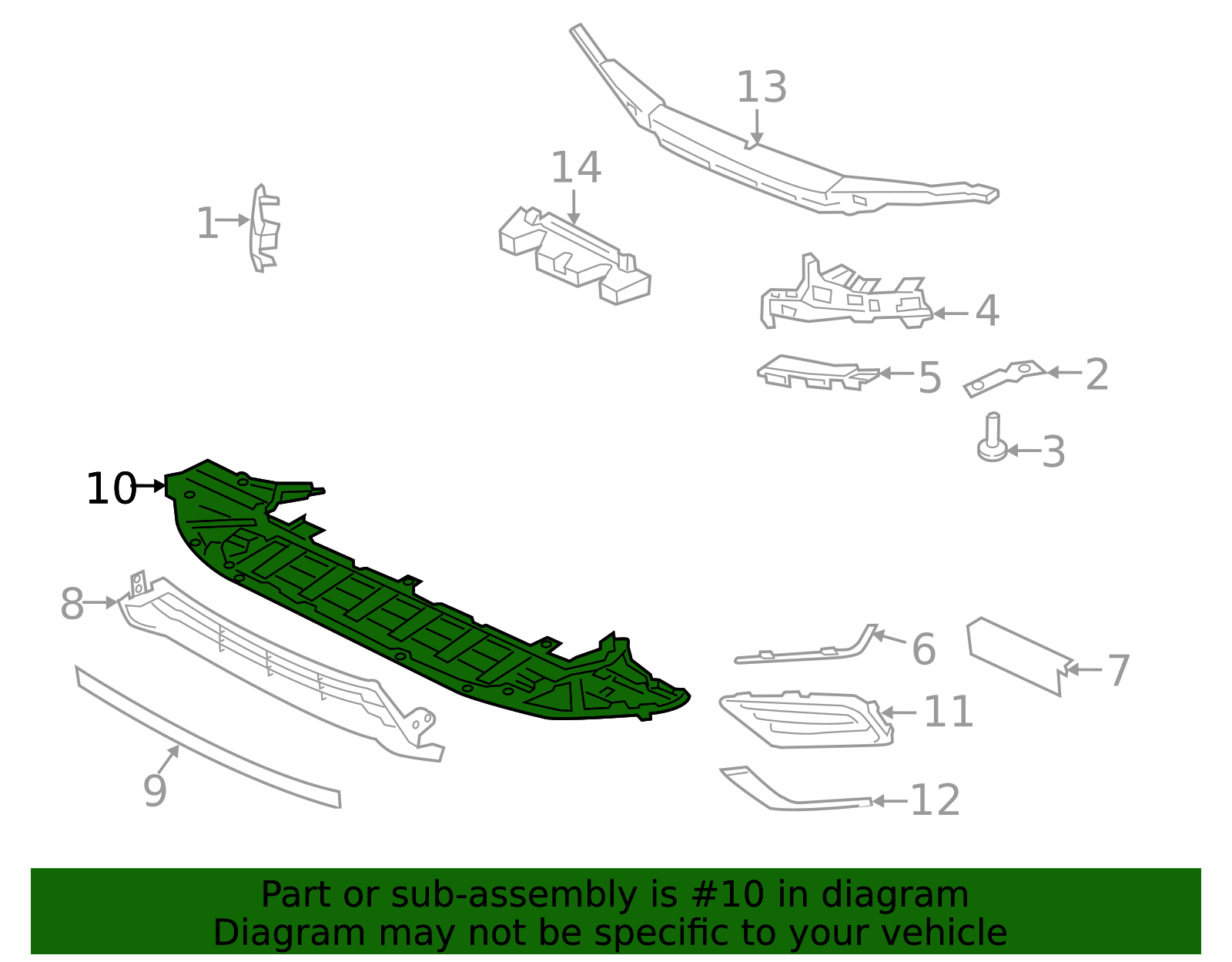 13
14
1
4
5
2
3
10
8
6
7
11
9
12

Part or sub-assembly is #10 in diagram
Diagram may not be specific to your vehicle