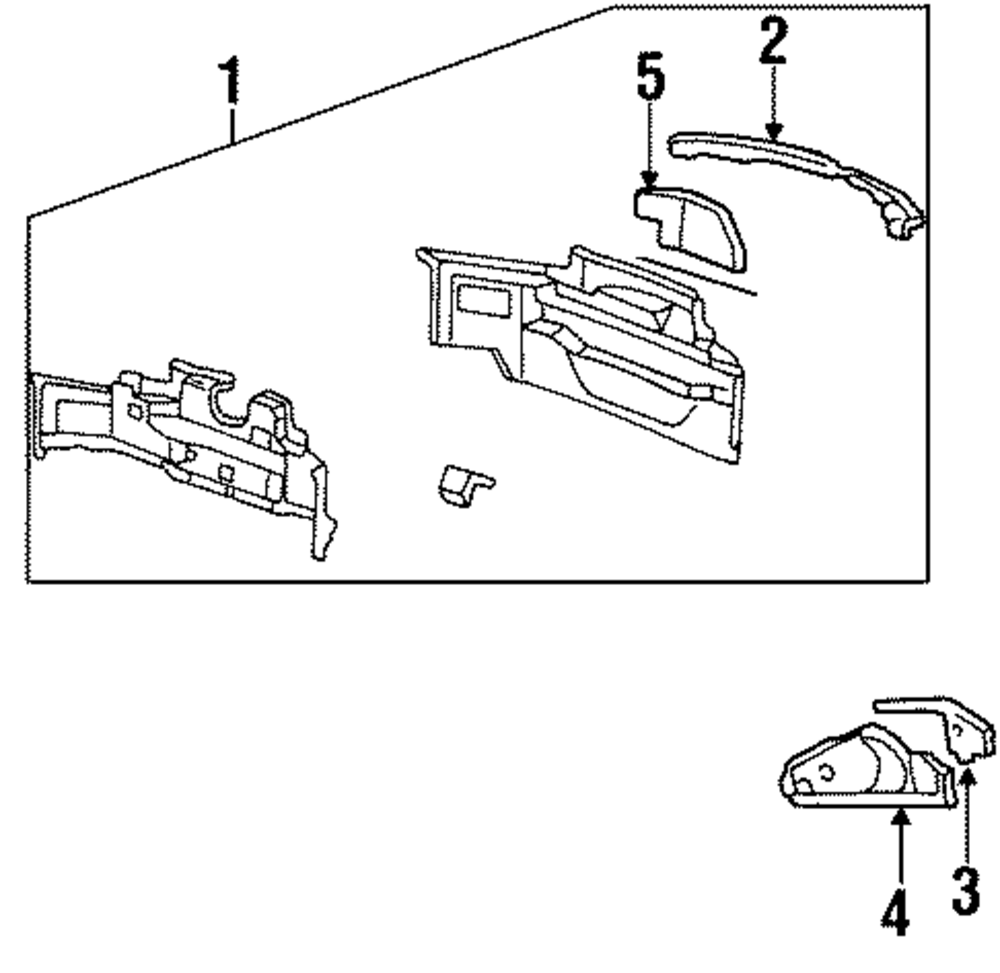 1
5
2
4
3