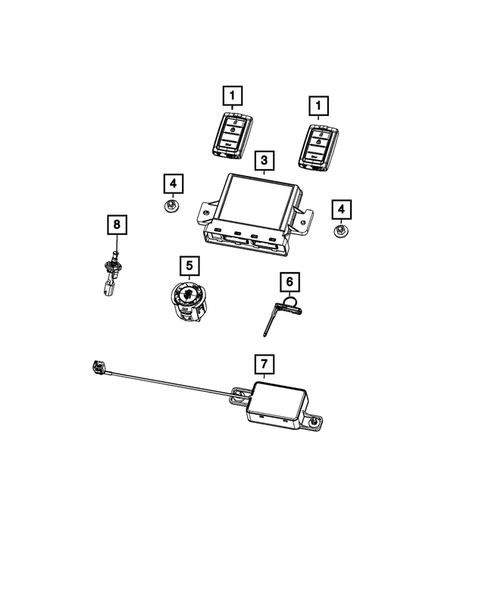 1
1
3
4
4
8
5
6
7