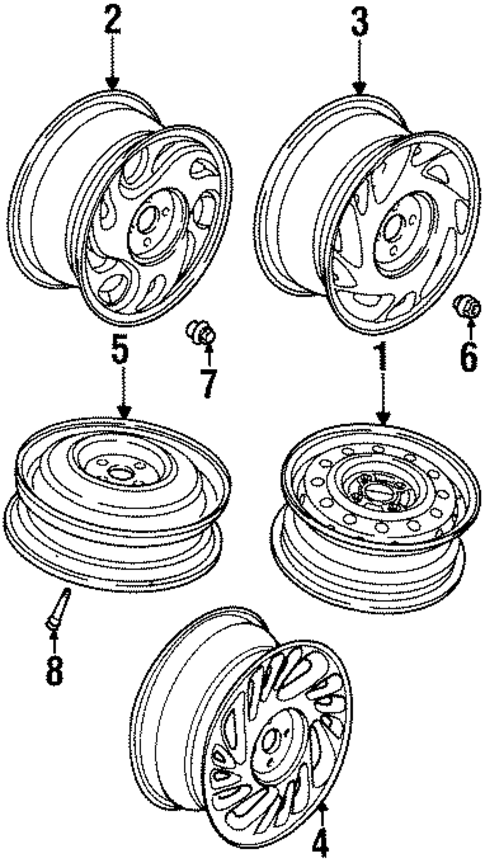 2
3
7
6
5
1
8
4