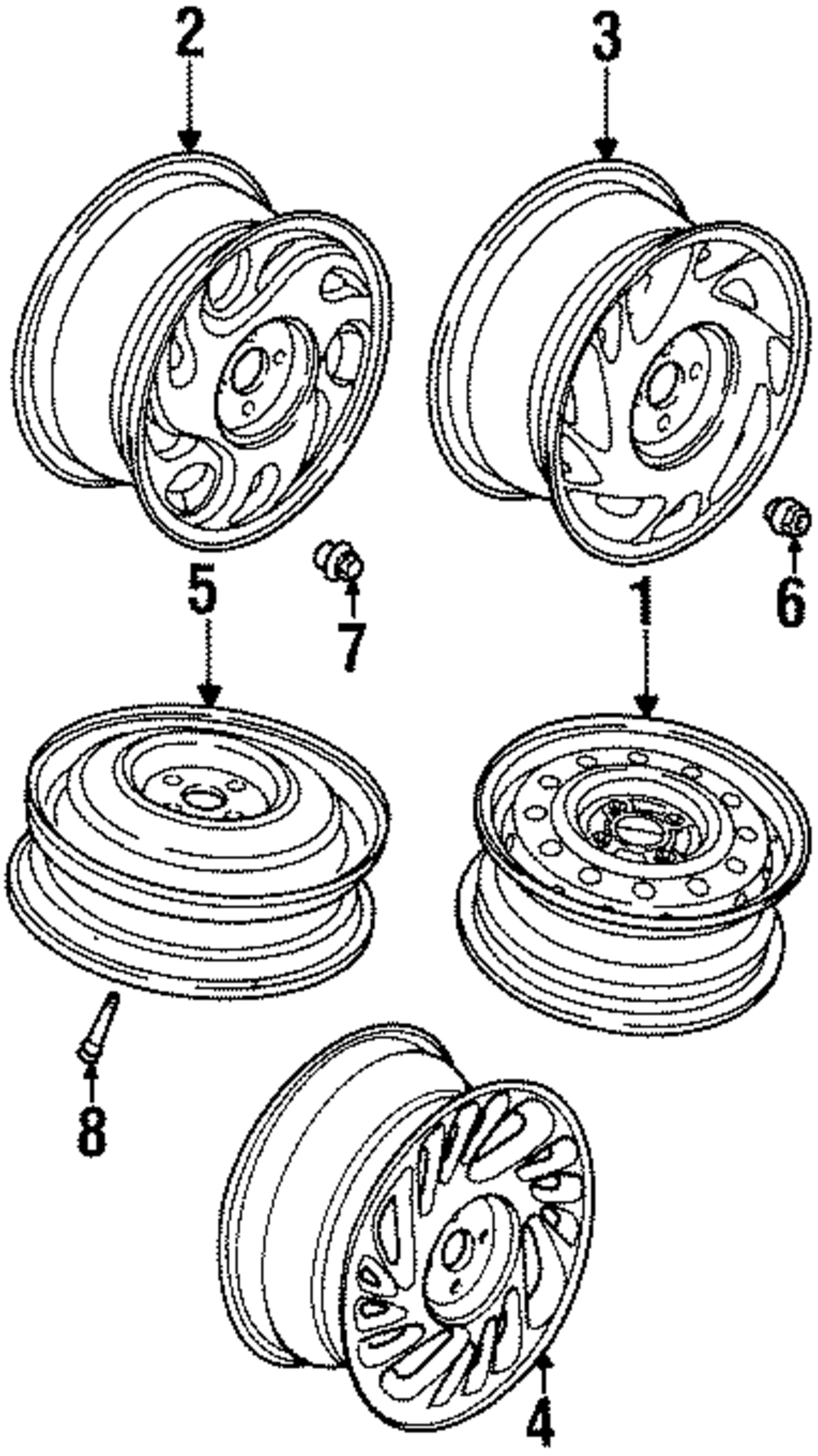 2
3
5
7
1
6
8
4