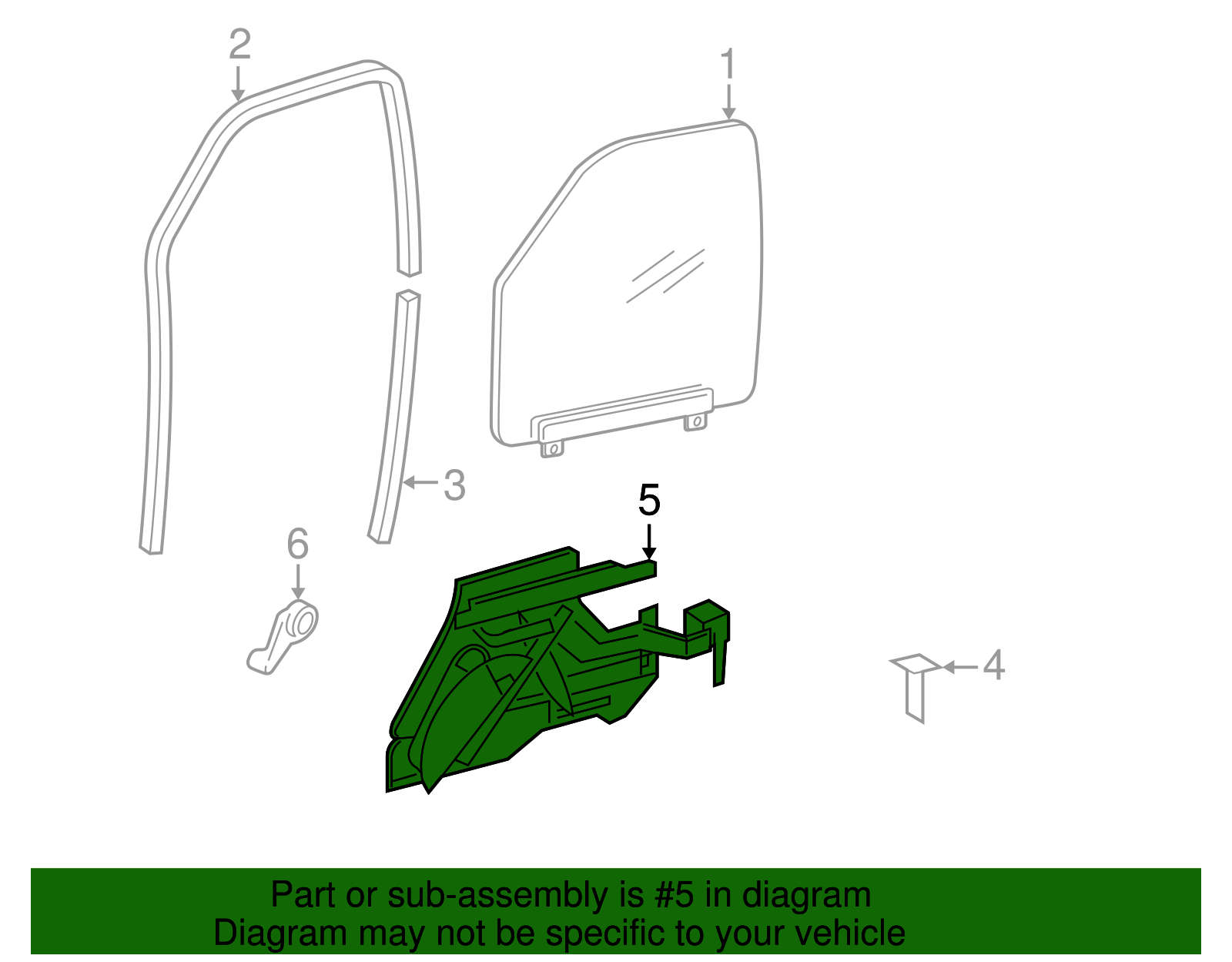 2

1

3

5

6

4

Part or sub-assembly is #5 in diagram
Diagram may not be specific to your vehicle