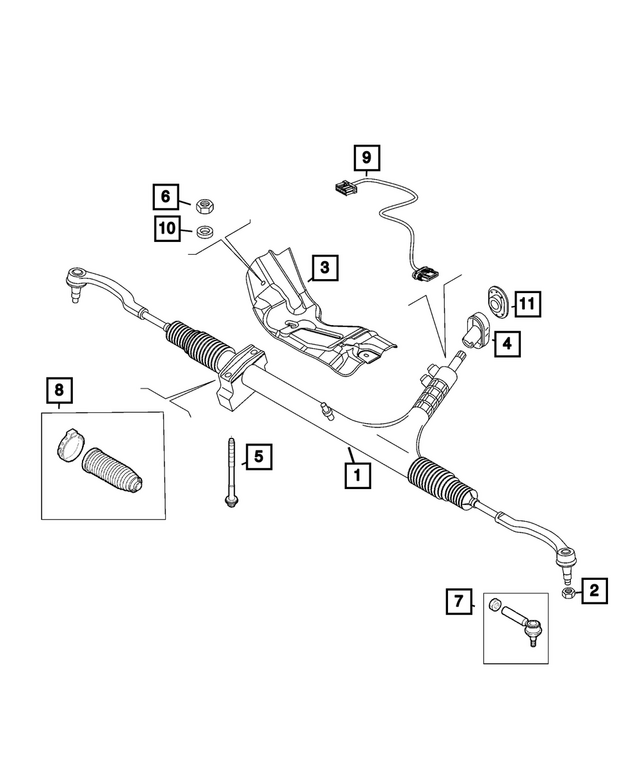 9

6

10

3

11

4

8

5

1

2

7