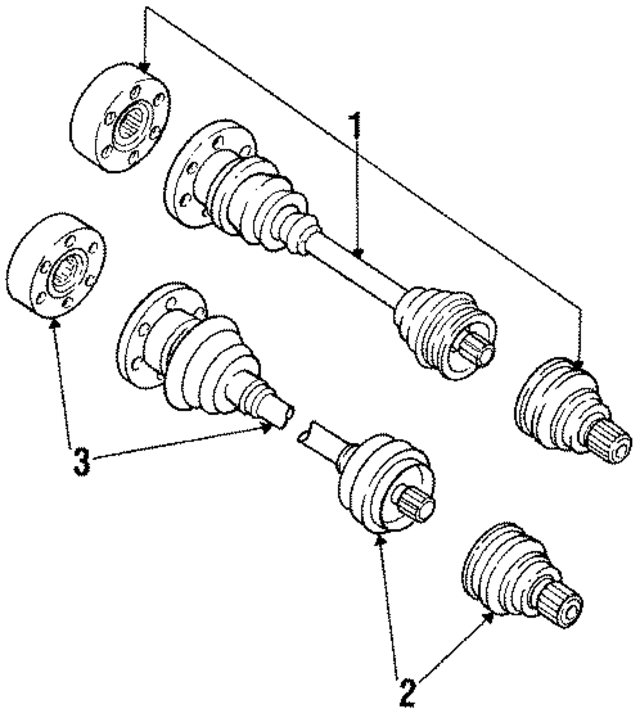 1
3
2