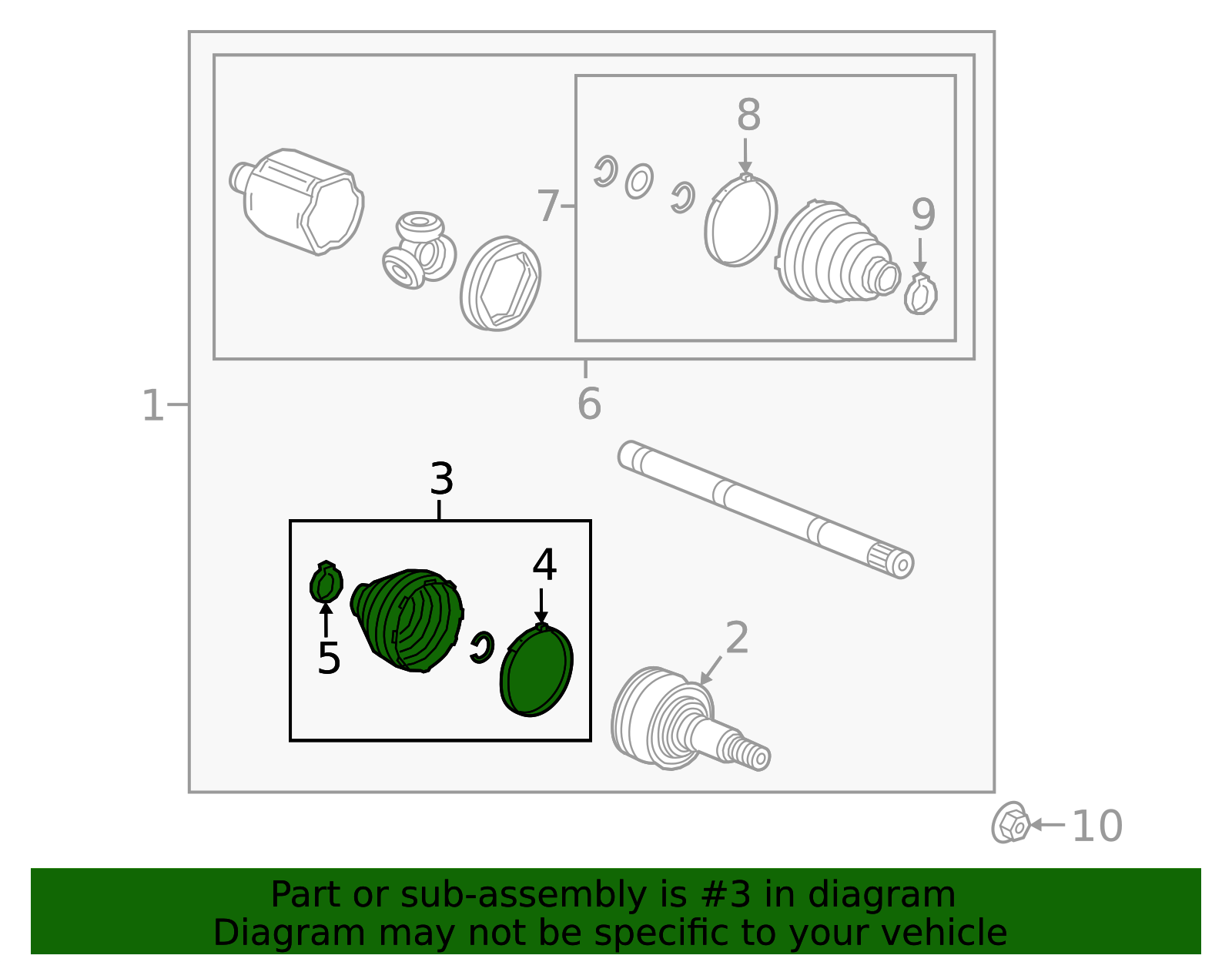 8
7
9
1
6
3
4
5
2
10

Part or sub-assembly is #3 in diagram
Diagram may not be specific to your vehicle