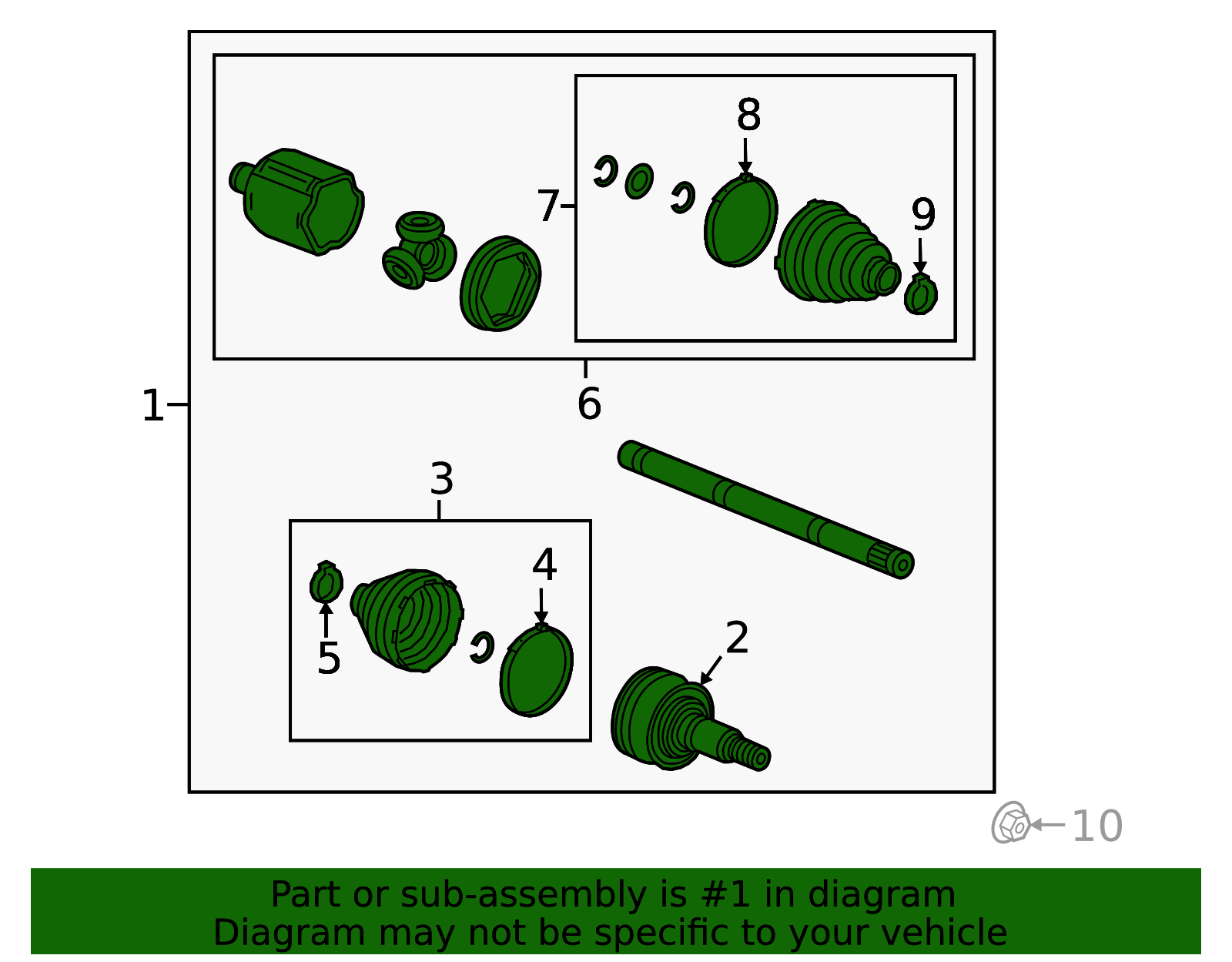 8
7
9
1
6
3
4
5
2
10

Part or sub-assembly is #1 in diagram
Diagram may not be specific to your vehicle