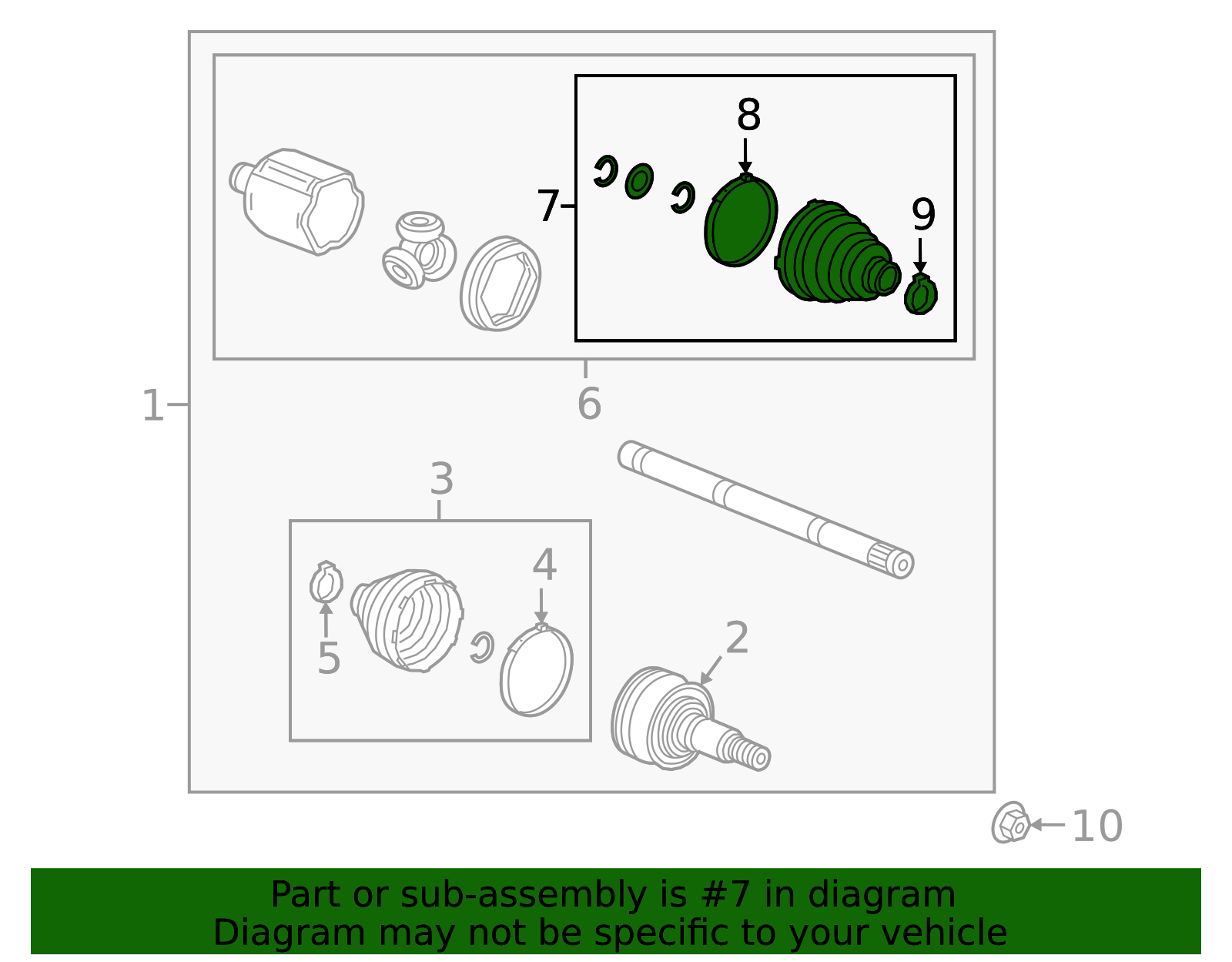 8
7
9
1
6
3
4
5
2
10

Part or sub-assembly is #7 in diagram
Diagram may not be specific to your vehicle