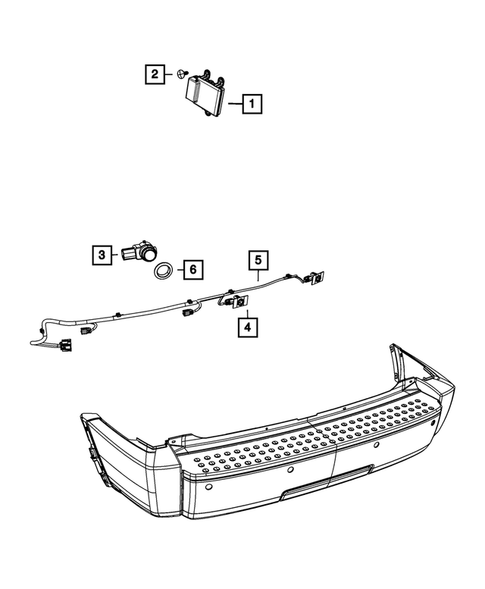 2
1
3
6
5
4