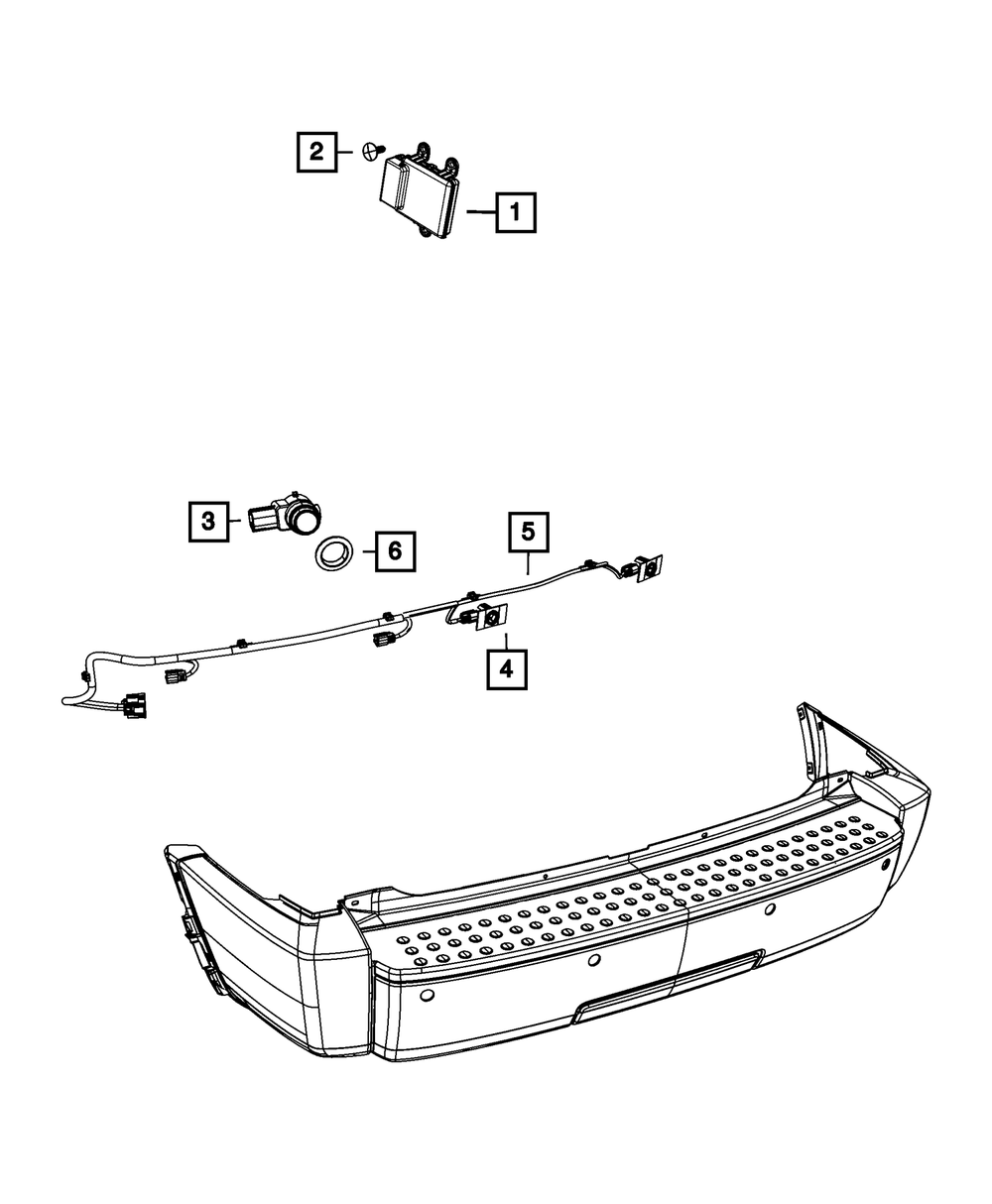 2
1
3
6
5
4