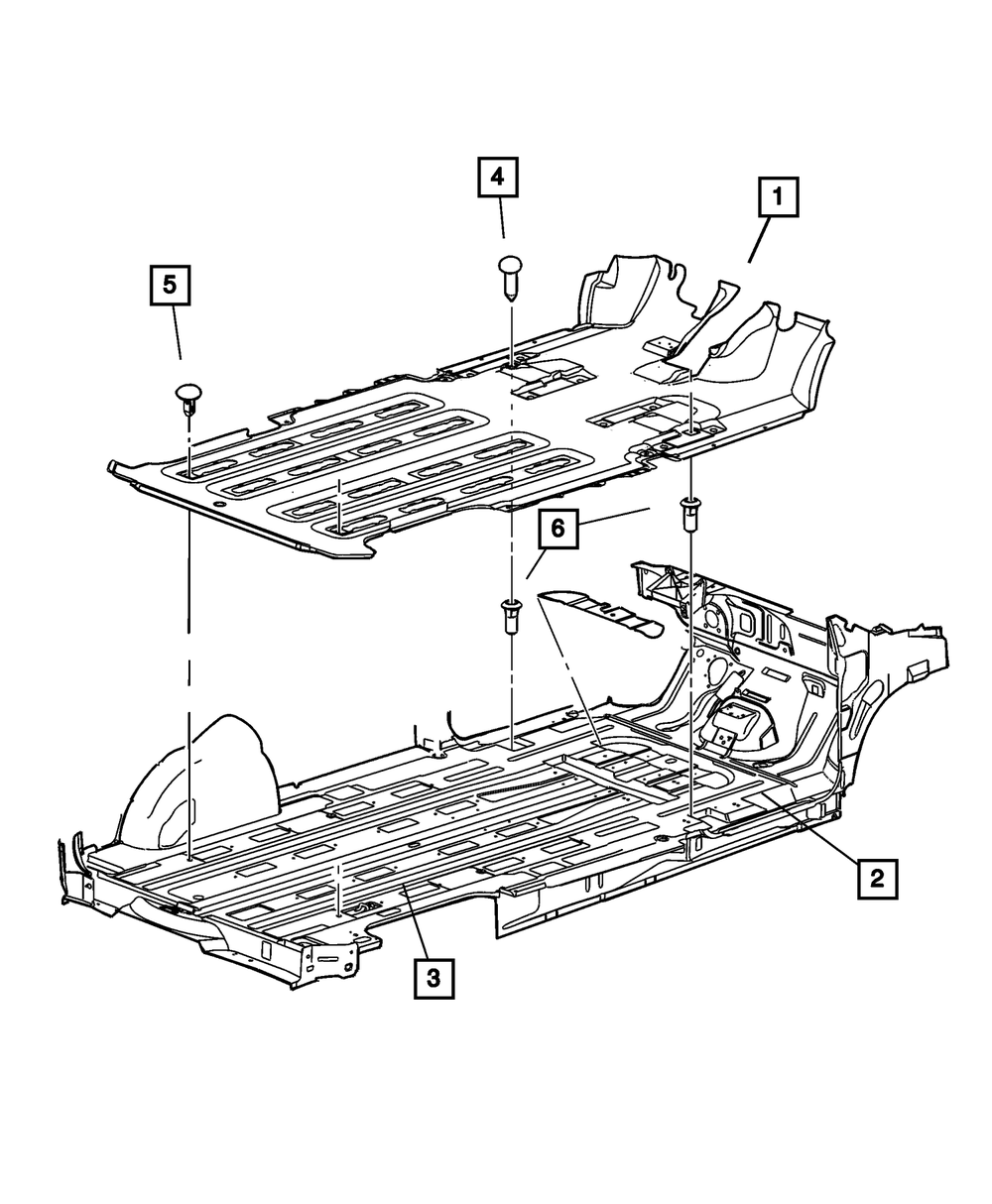 4
1
5
6
2
3