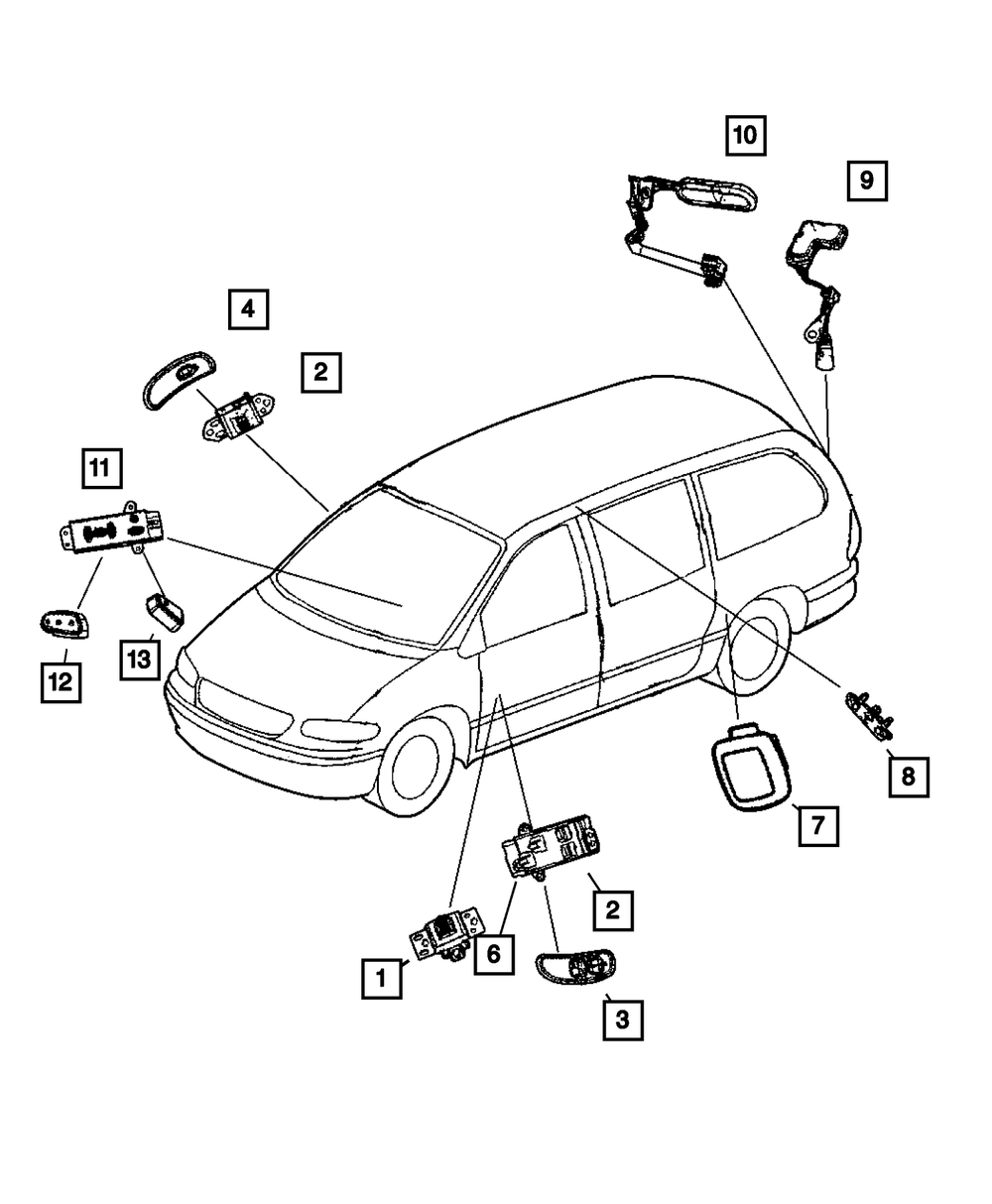 10
9
4
2
11
12
13
8
7
2
6
1
3