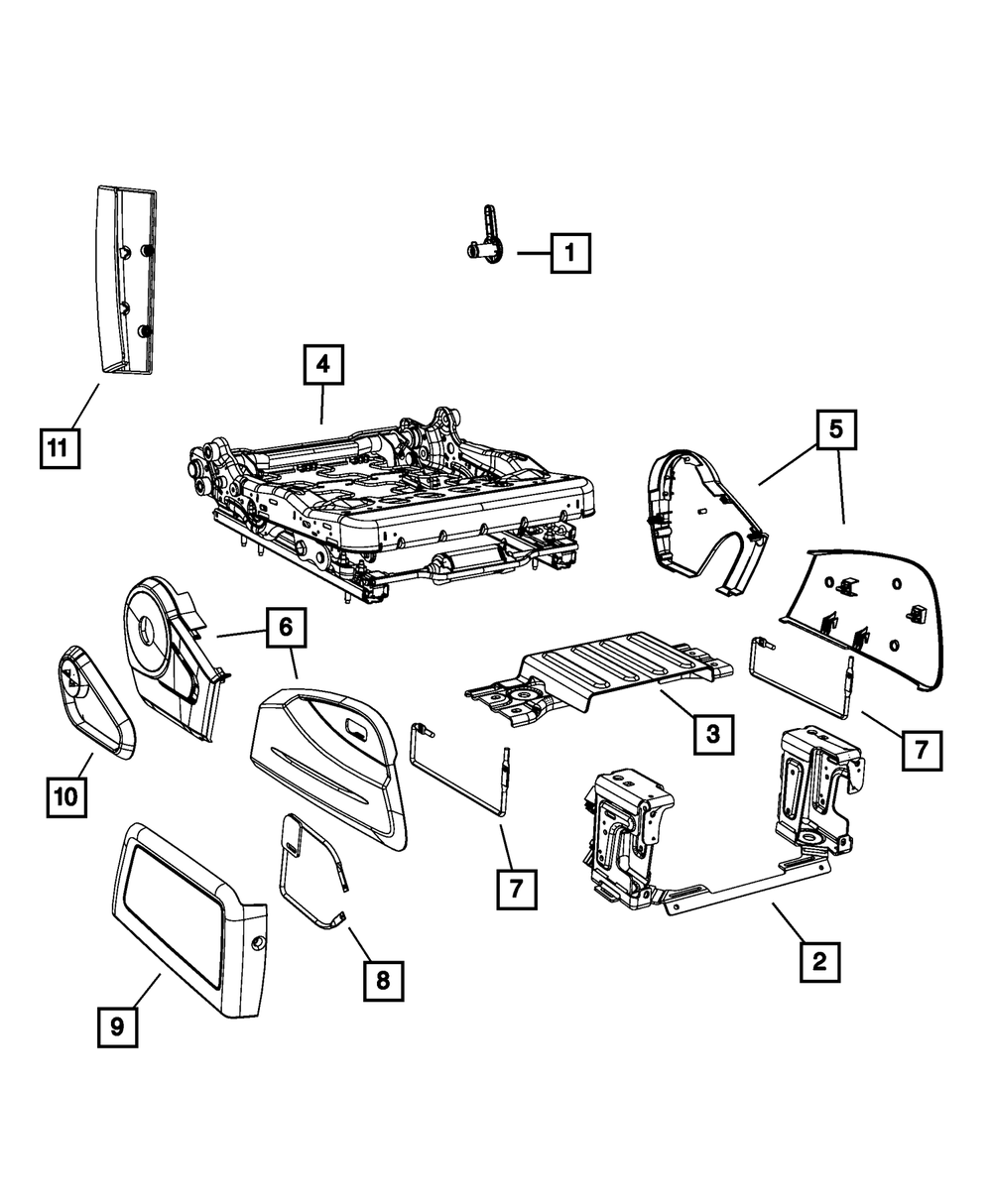 1
11
4
5
6
10
3
7
7
2
8
9