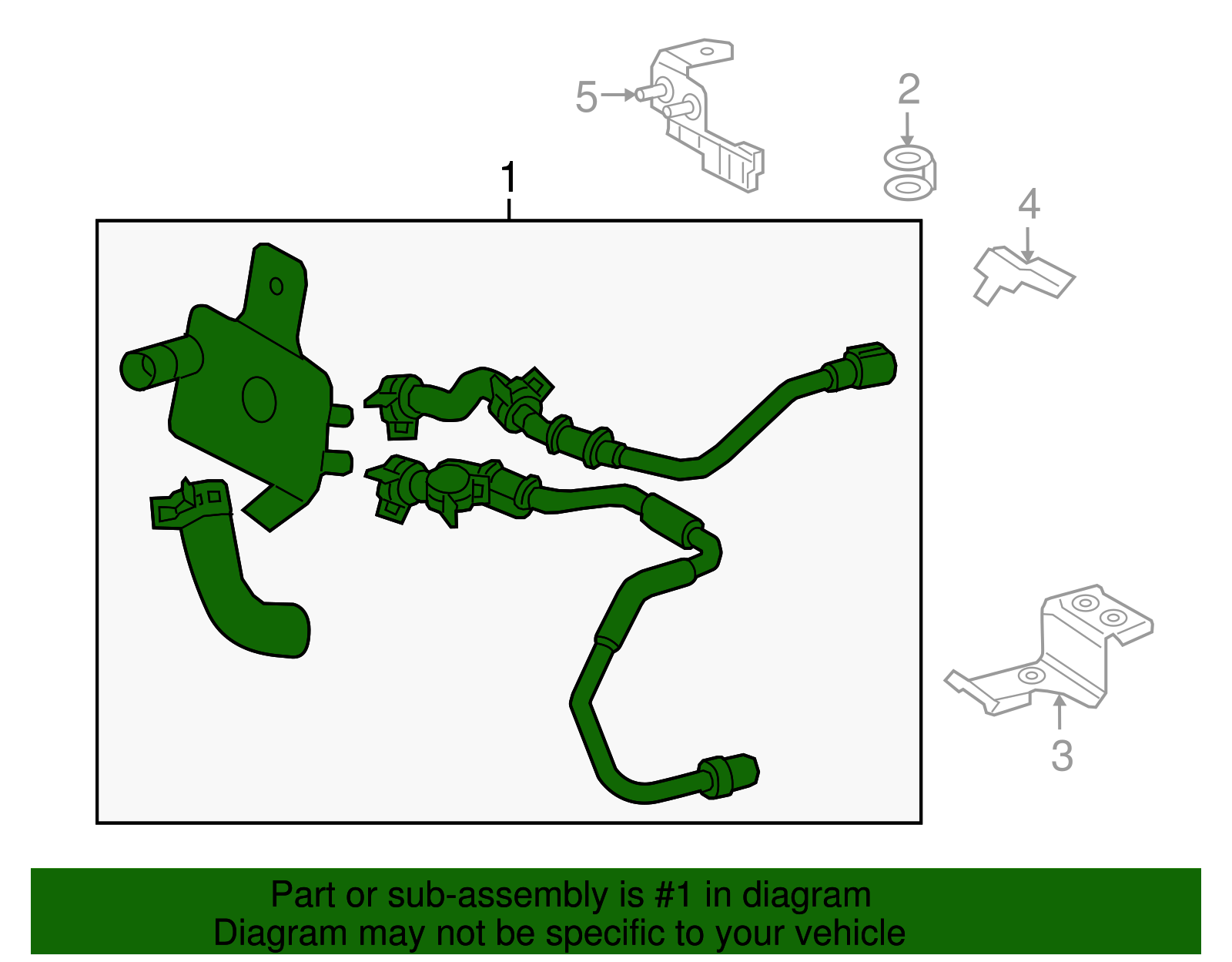 5
2
1
4
3

Part or sub-assembly is #1 in diagram
Diagram may not be specific to your vehicle