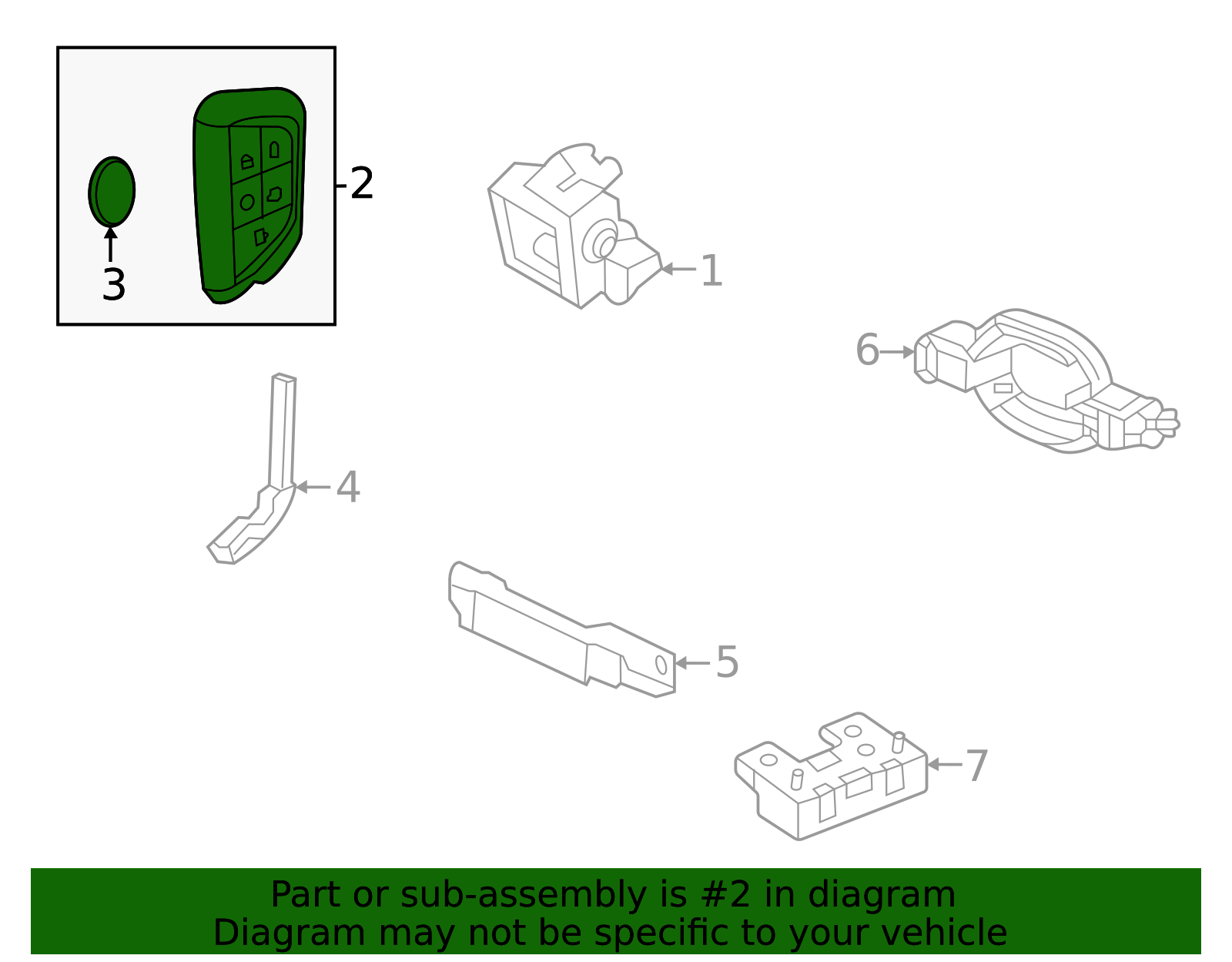 2
3
1
6
4
5
7

Part or sub-assembly is #2 in diagram
Diagram may not be specific to your vehicle