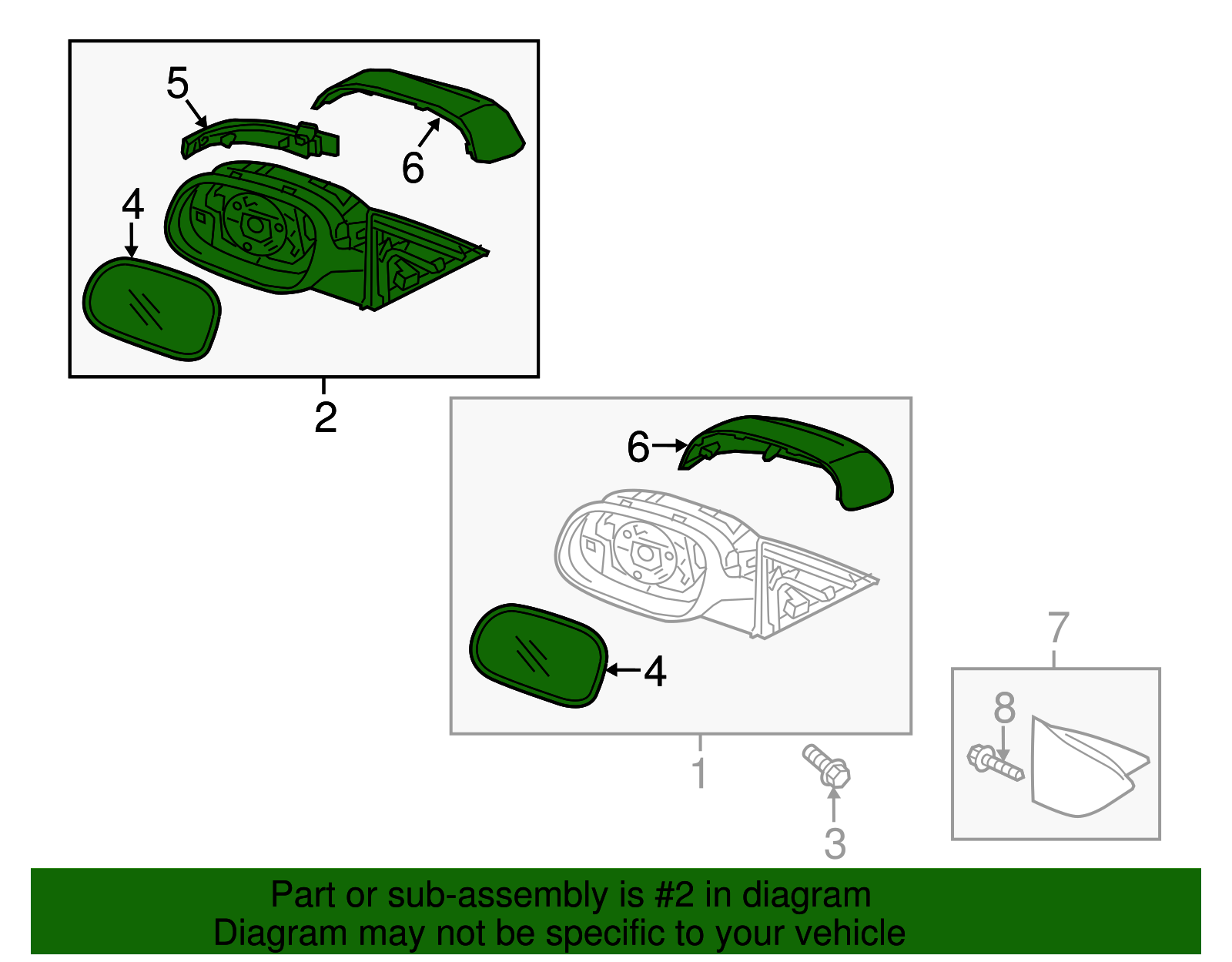 5
6
4
2
6
4
1
3
7
8

Part or sub-assembly is #2 in diagram
Diagram may not be specific to your vehicle