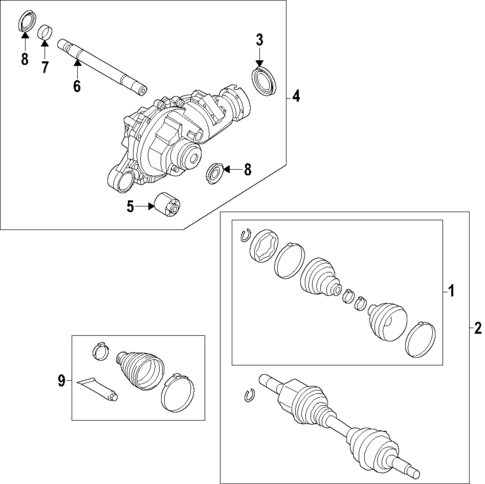 8
7
6
3
4
8
5
1
2
9