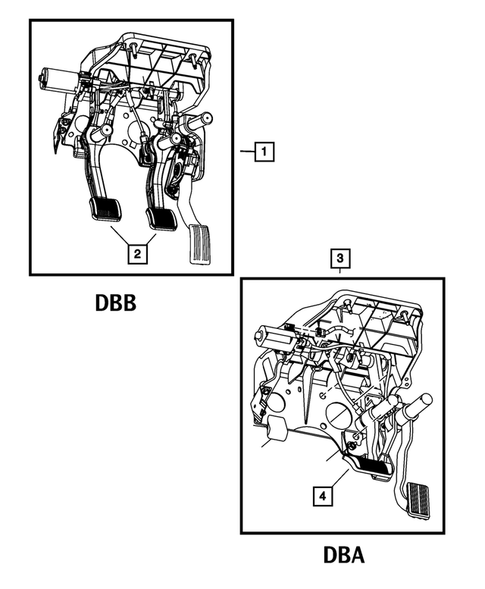 1
2
DBB
3
4
DBA