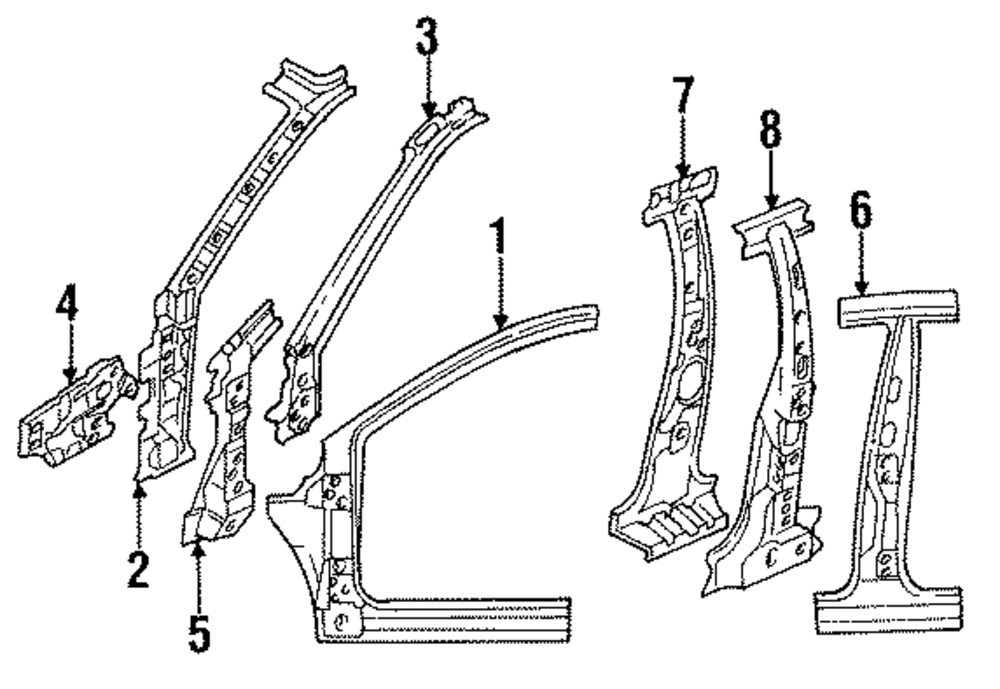 3
7
8
1
6
4
2
5