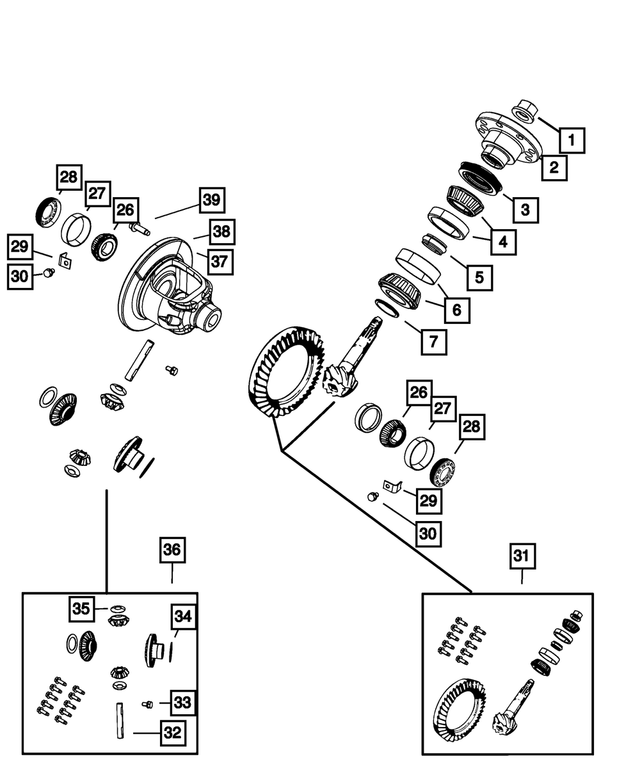 1
2
3
4
5
6
7
28
27
26
39
38
37
29
30
26
27
28
29
30
36
35
34
33
32
31